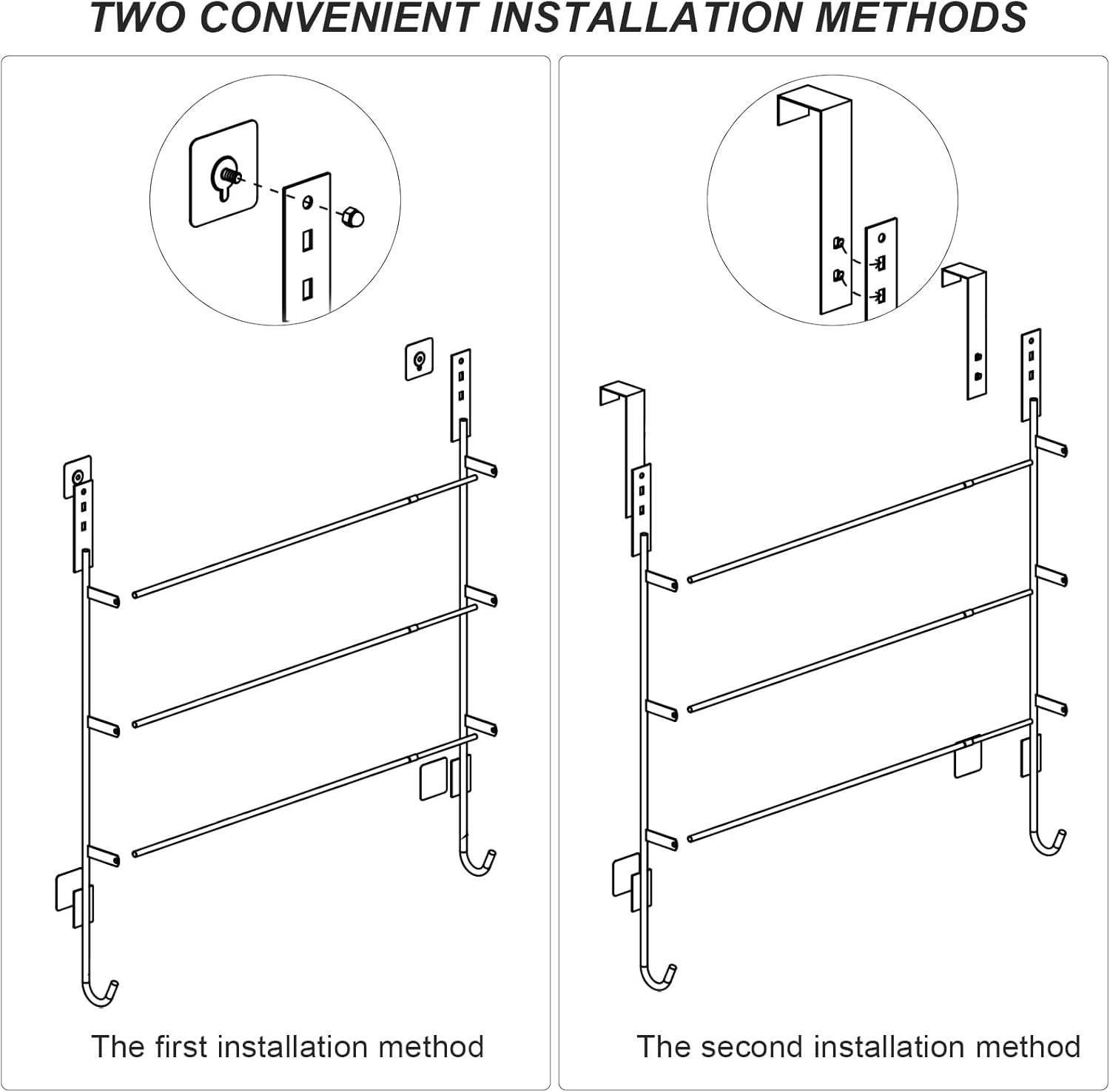 TWO CONVENIENT INSTALLATION METHODS

The first installation method

The second installation method