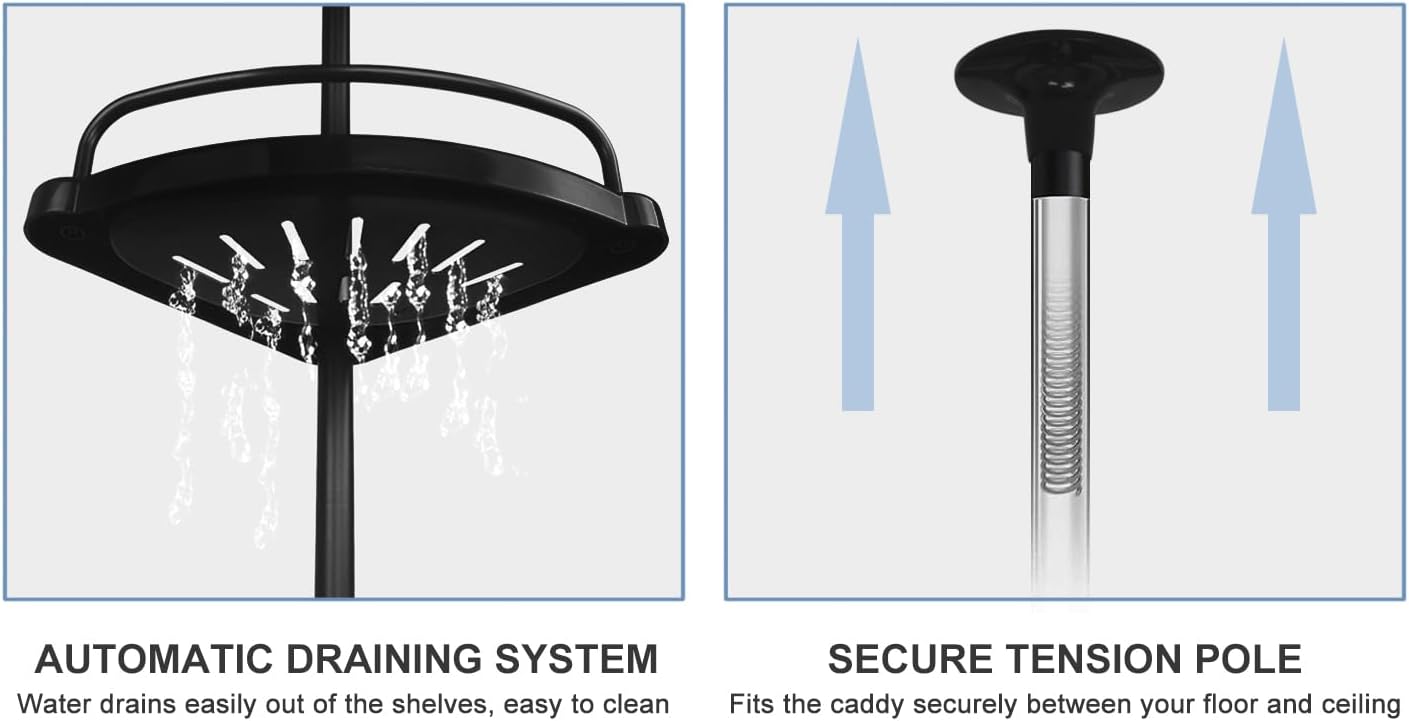 AUTOMATIC DRAINING SYSTEM
Water drains easily out of the shelves, easy to clean

SECURE TENSION POLE
Fits the caddy securely between your floor and ceiling