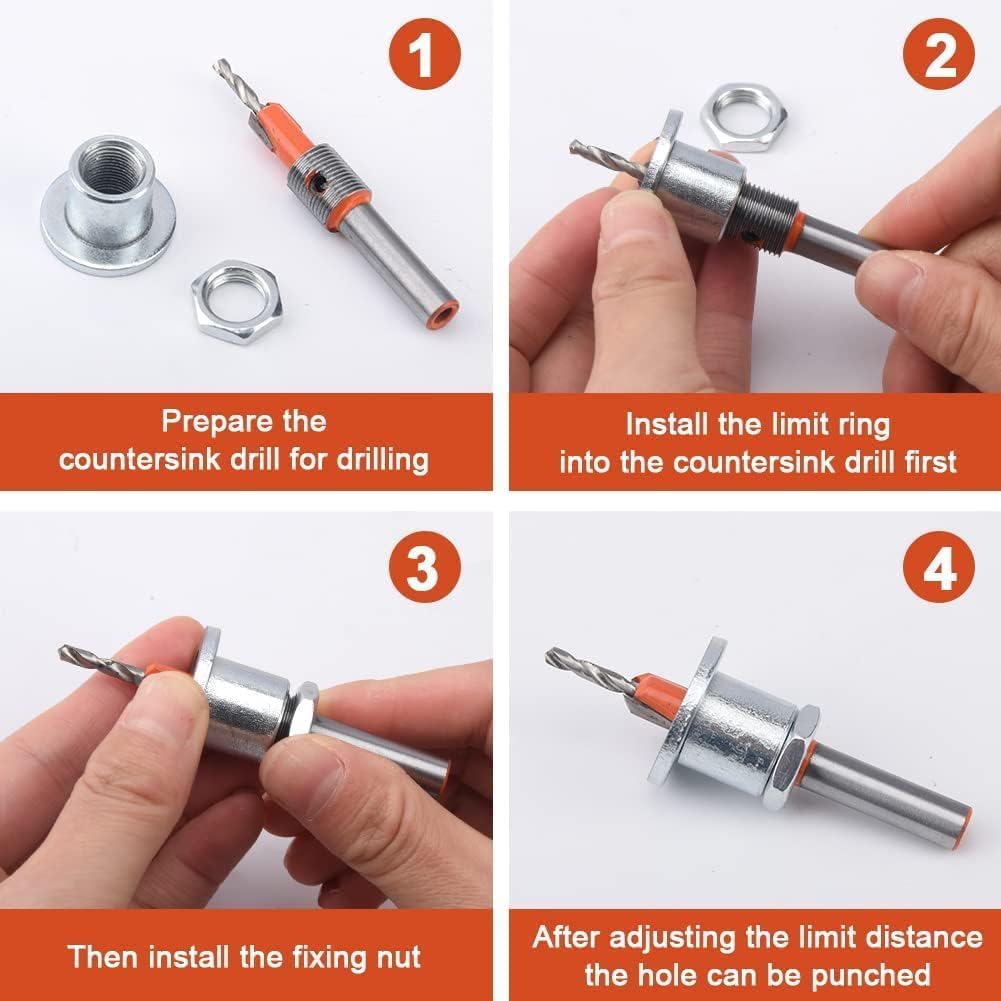 1

Prepare the countersink drill for drilling

2

Install the limit ring into the countersink drill first

3

Then install the fixing nut

4

After adjusting the limit distance the hole can be punched