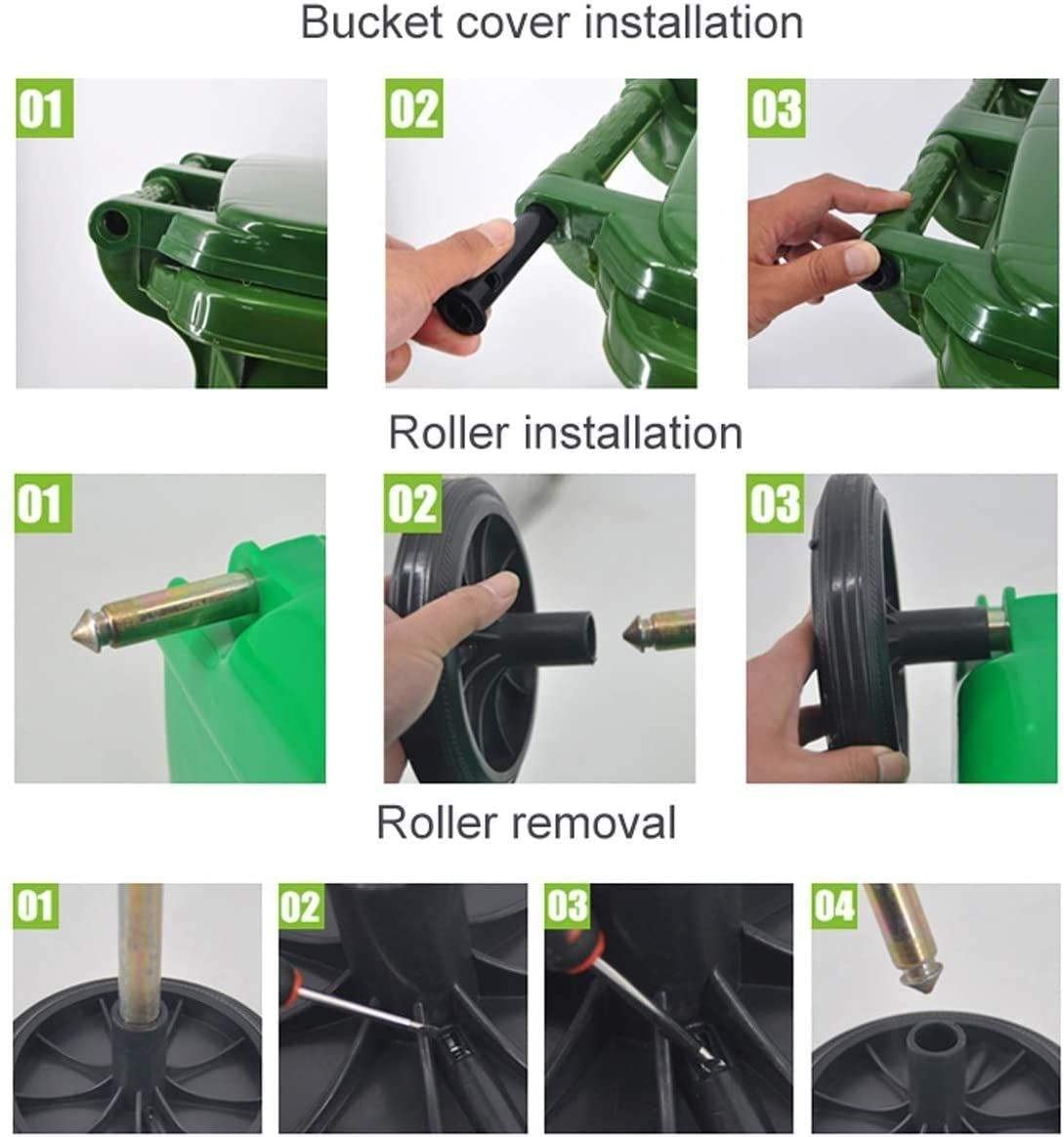 Bucket cover installation

01

02

03

Roller installation

01

02

03

Roller removal

01

02

03

04