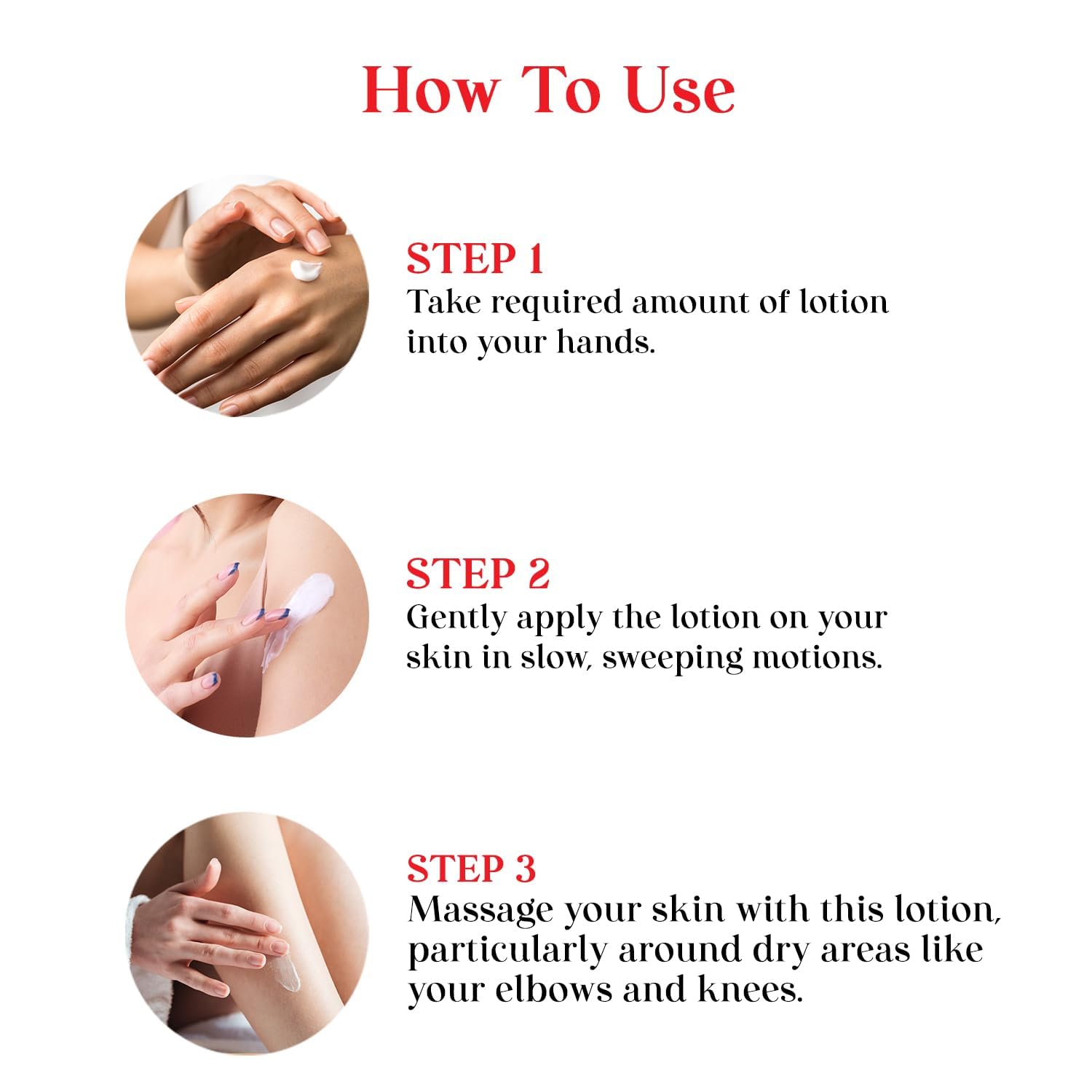 How To Use

STEP 1
Take required amount of lotion into your hands.

STEP 2
Gently apply the lotion on your skin in slow, sweeping motions.

STEP 3
Massage your skin with this lotion, particularly around dry areas like your elbows and knees.