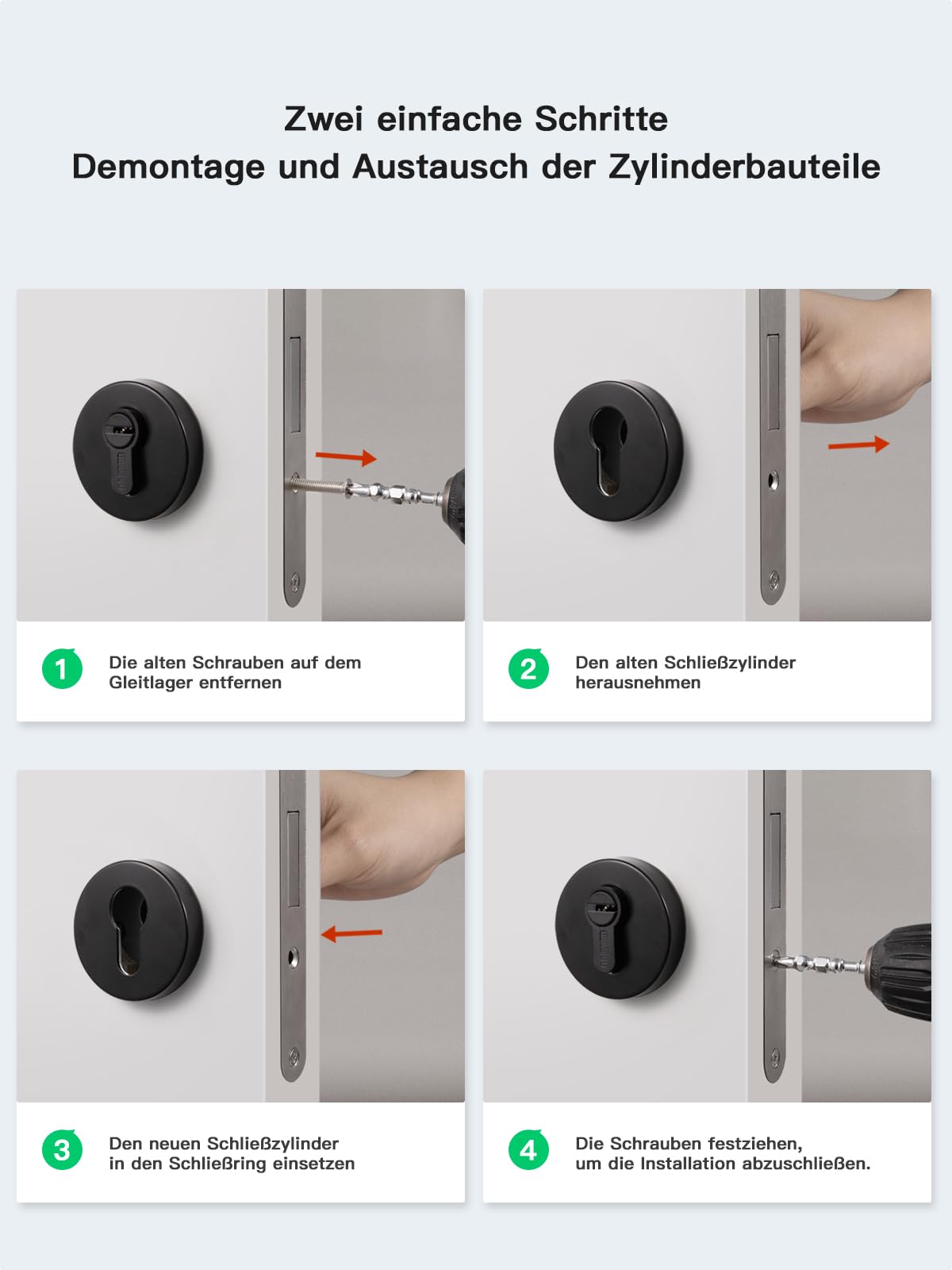 Zwei einfache Schritte
Demontage und Austausch der Zylinderbauteile

1 Die alten Schrauben auf dem Gleitlager entfernen

2 Den alten Schließzylinder herausnehmen

3 Den neuen Schließzylinder in den Schließring einsetzen

4 Die Schrauben festziehen, um die Installation abzuschließen.