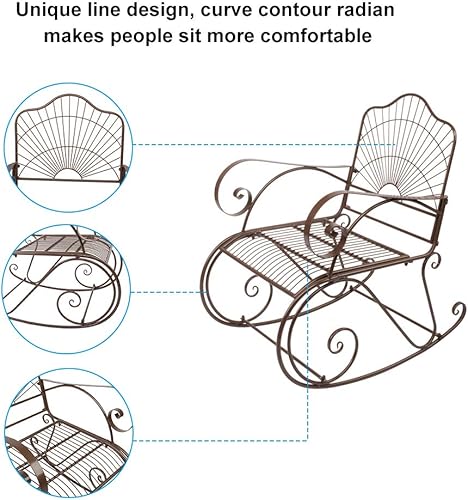 Unique line design, curve contour radian makes people sit more comfortable