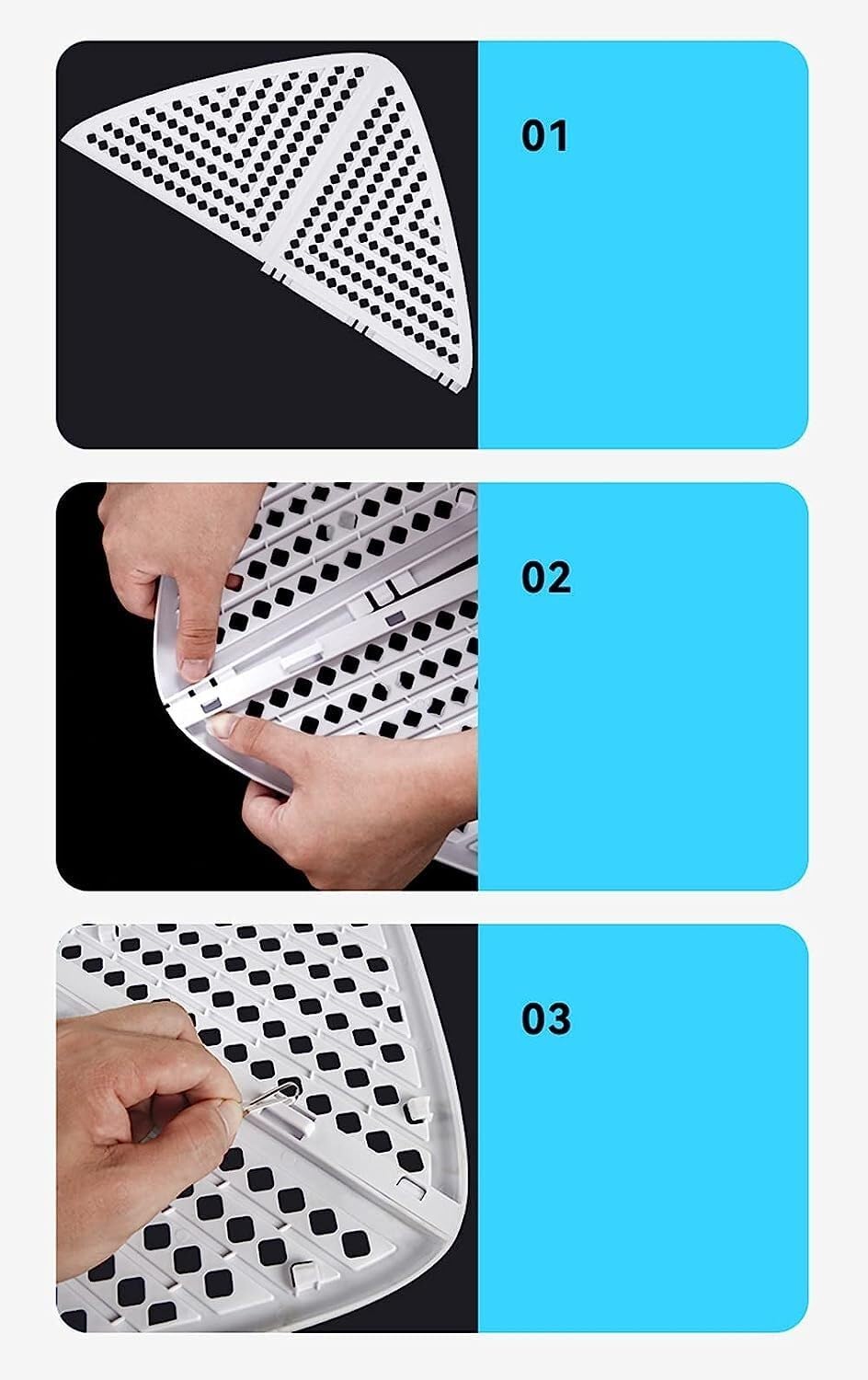 01

02

03