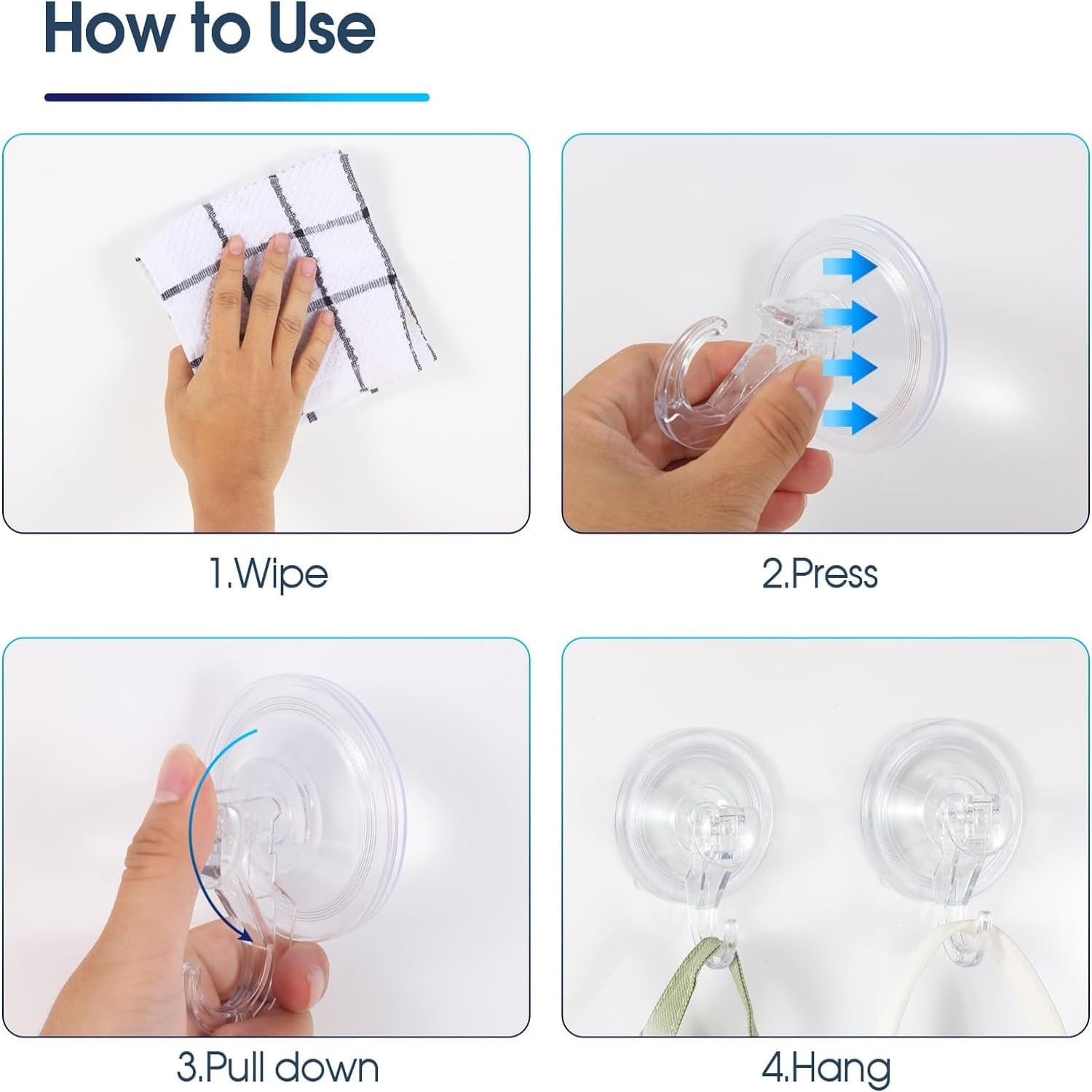 How to Use

1.Wipe

2.Press

3.Pull down

4.Hang