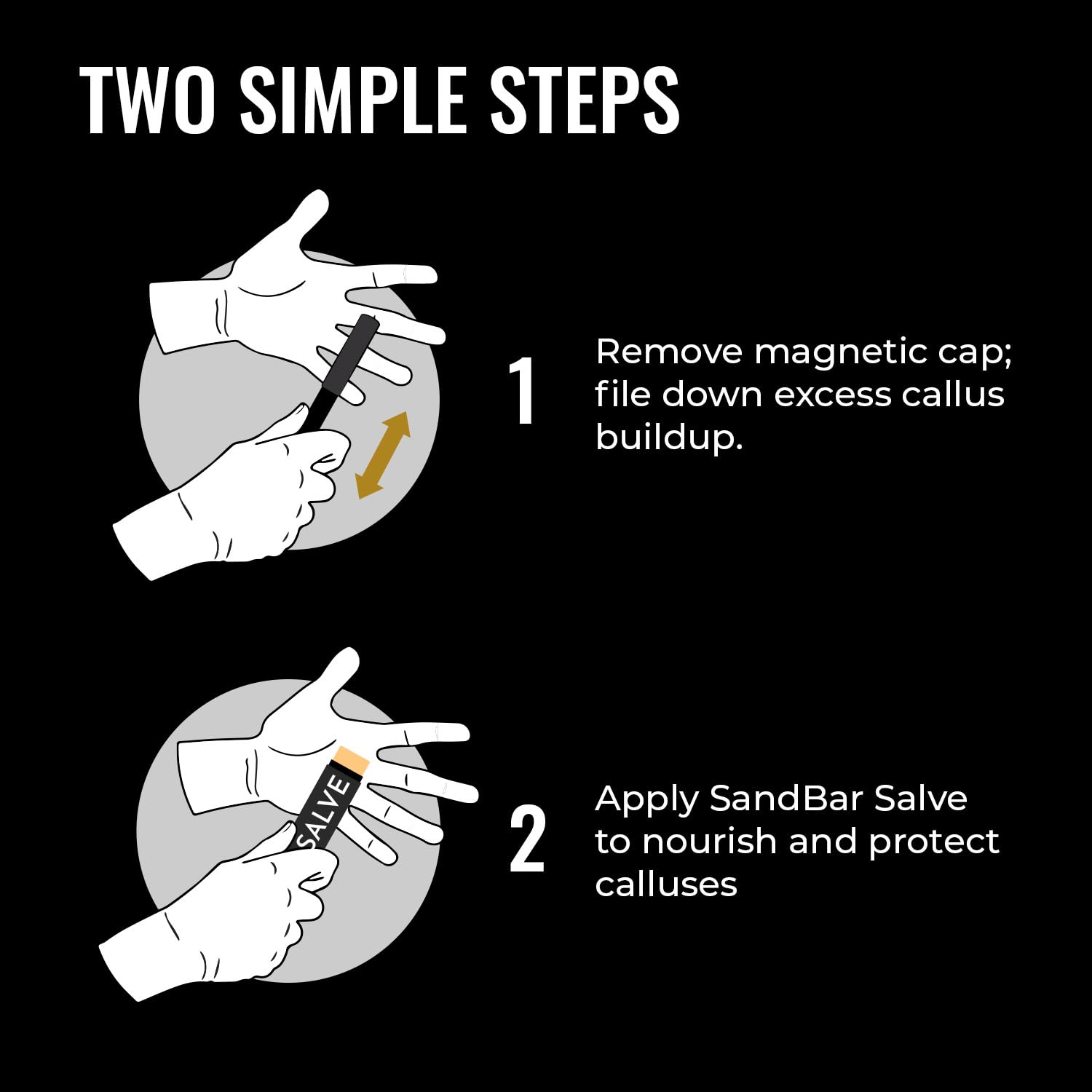 TWO SIMPLE STEPS

1

Remove magnetic cap; file down excess callus buildup.

SALVE

2

Apply SandBar Salve to nourish and protect calluses