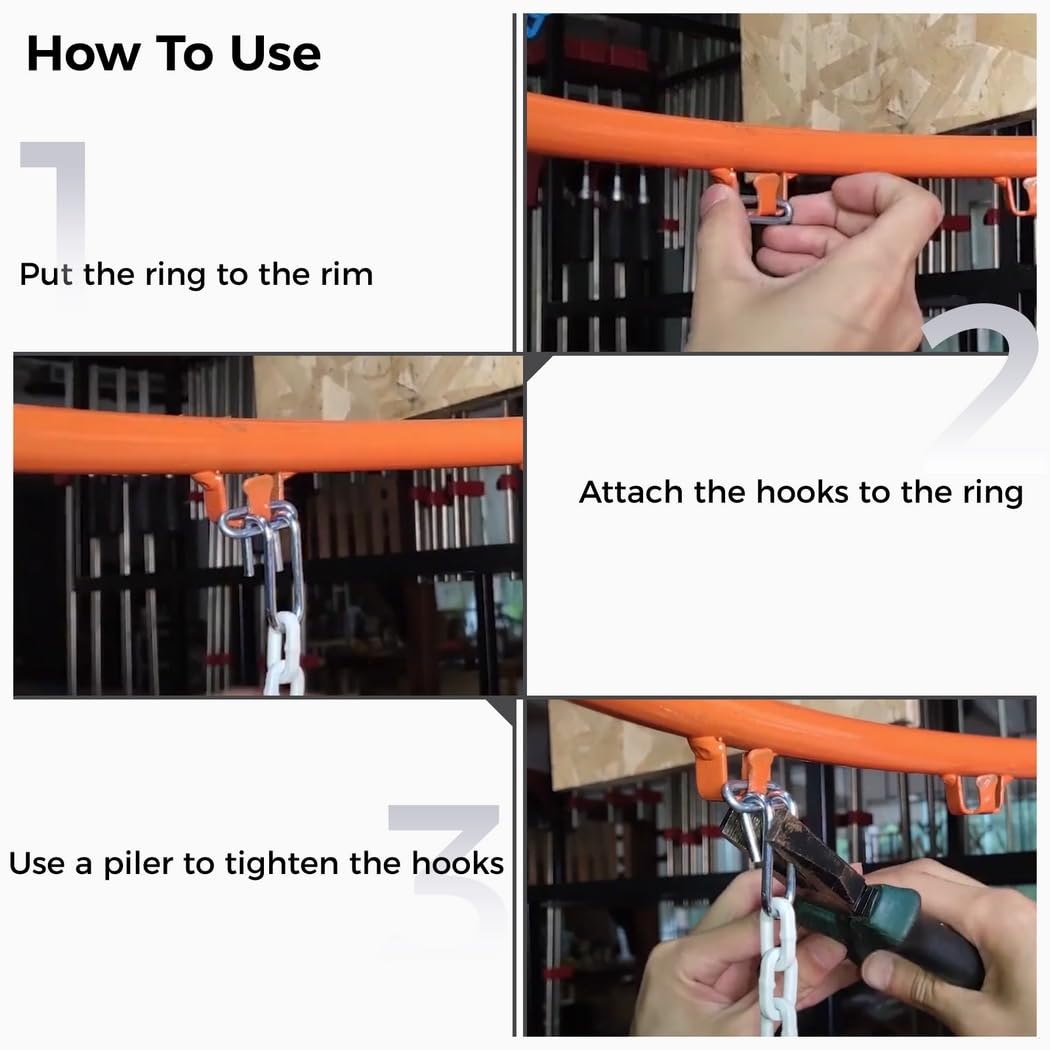 How To Use

1

Put the ring to the rim

2

Attach the hooks to the ring

3

Use a piler to tighten the hooks