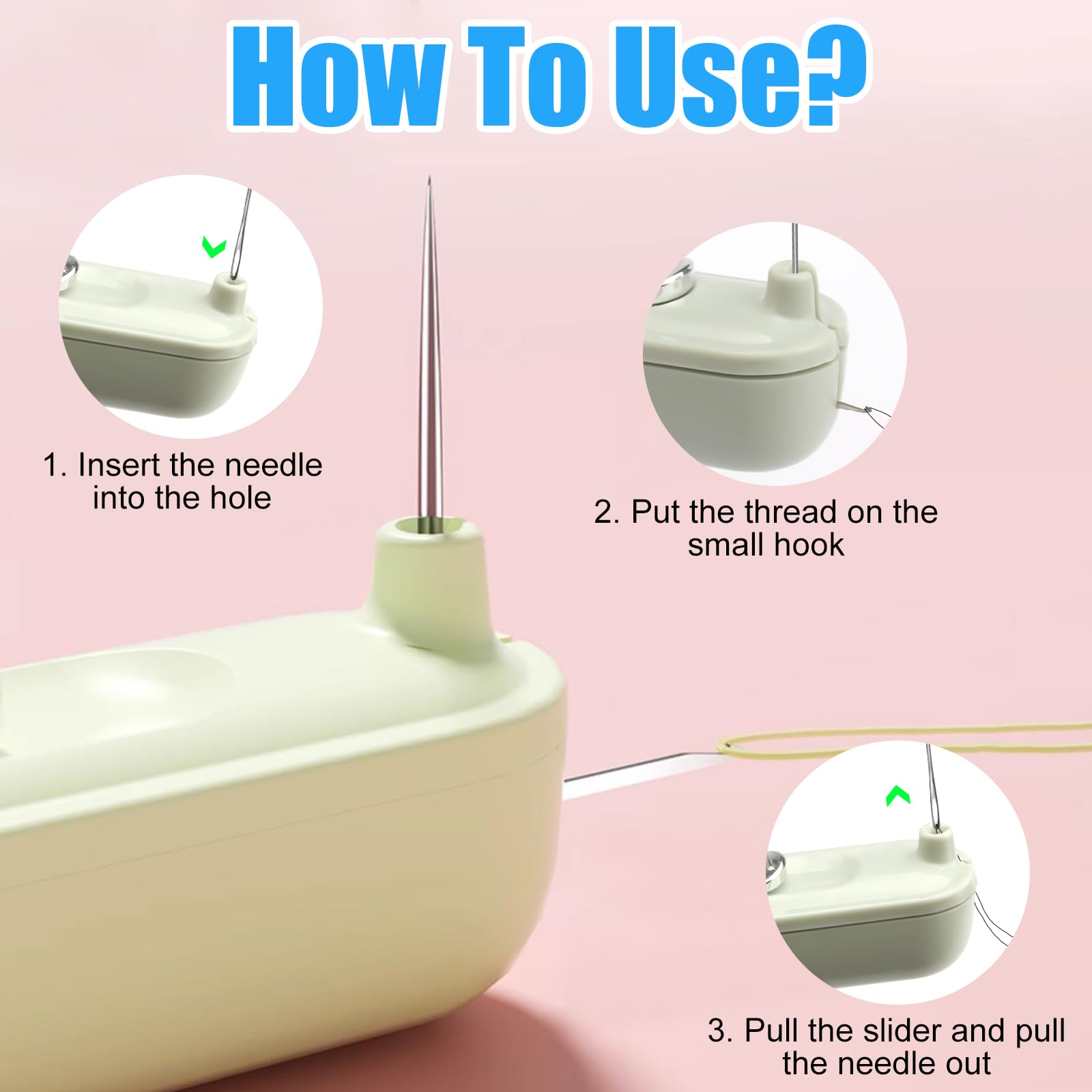 How To Use?

1. Insert the needle into the hole

2. Put the thread on the small hook

3. Pull the slider and pull the needle out