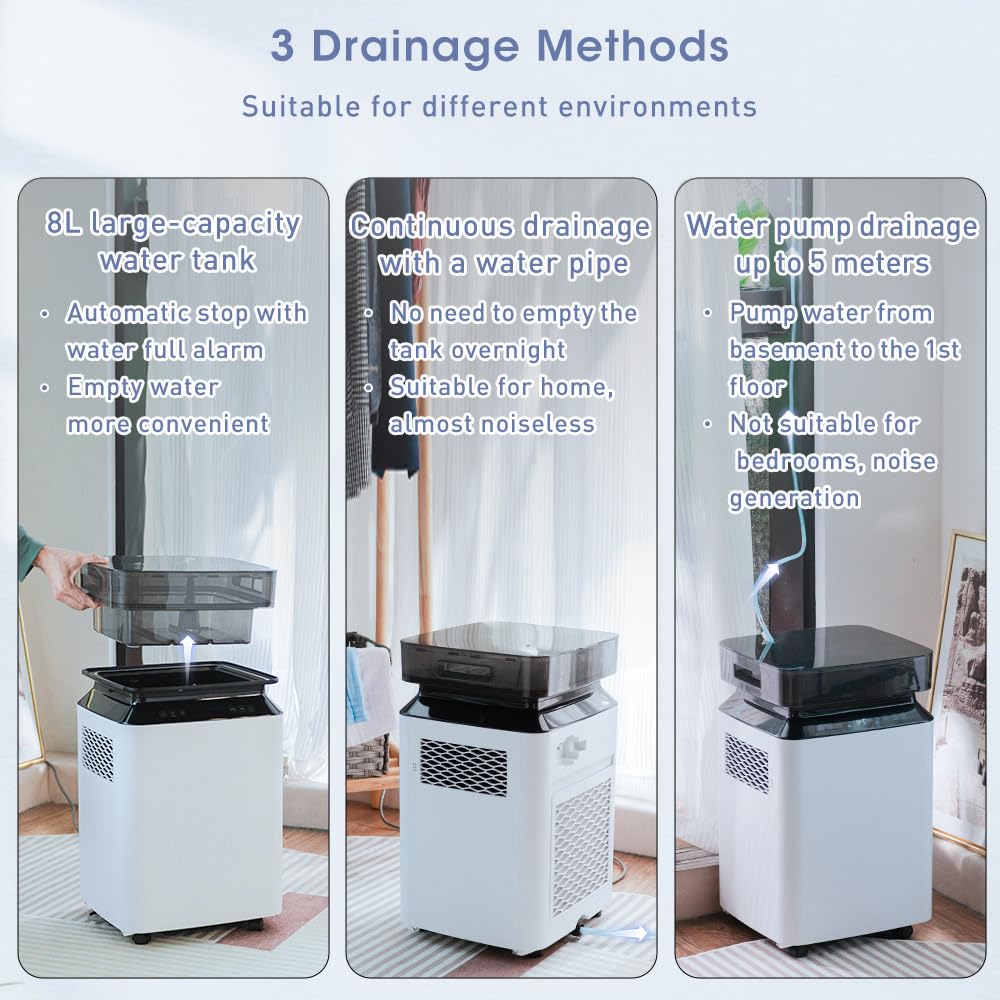 3 Drainage Methods

Suitable for different environments

8L large-capacity water tank

• Automatic stop with water full alarm
• Empty water more convenient

Continuous drainage with a water pipe

• No need to empty the tank overnight
• Suitable for home, almost noiseless

Water pump drainage up to 5 meters

• Pump water from basement to the 1st floor
• Not suitable for bedrooms, noise generation