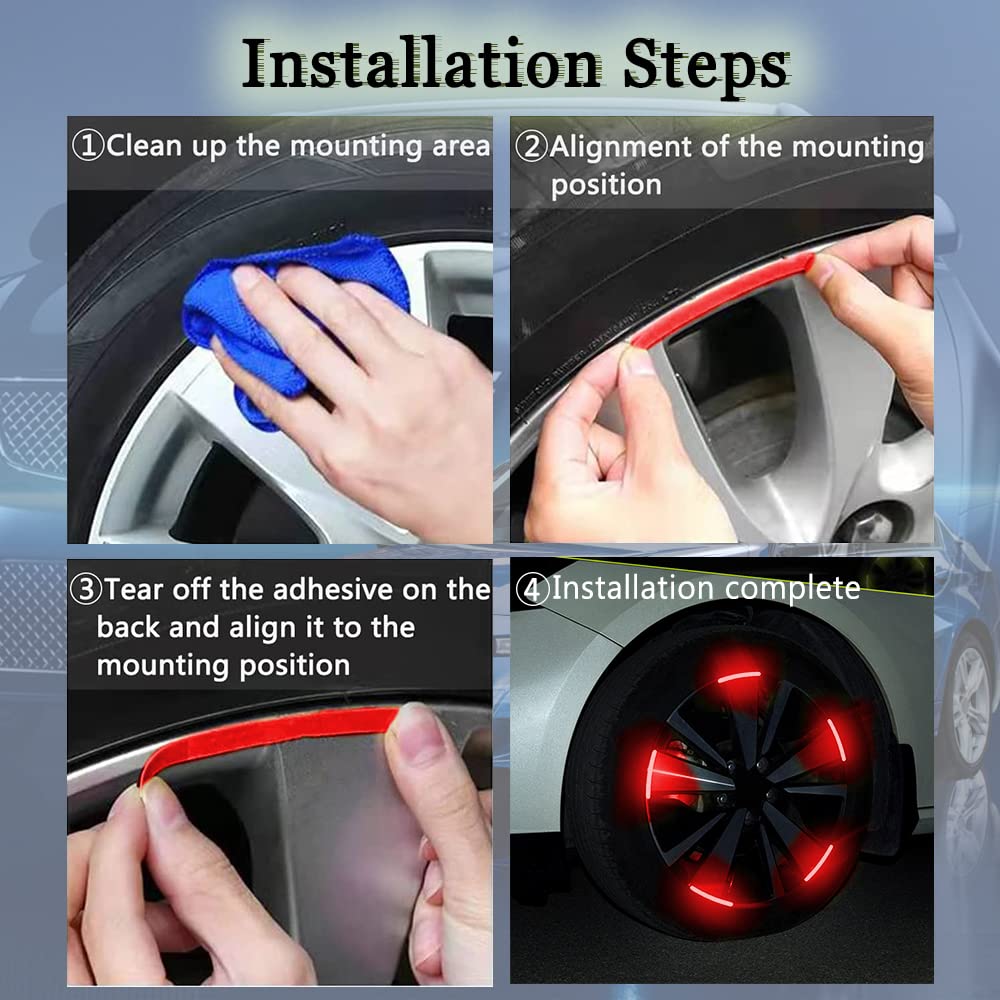 Installation Steps

①Clean up the mounting area

②Alignment of the mounting position

③Tear off the adhesive on the back and align it to the mounting position

④Installation complete