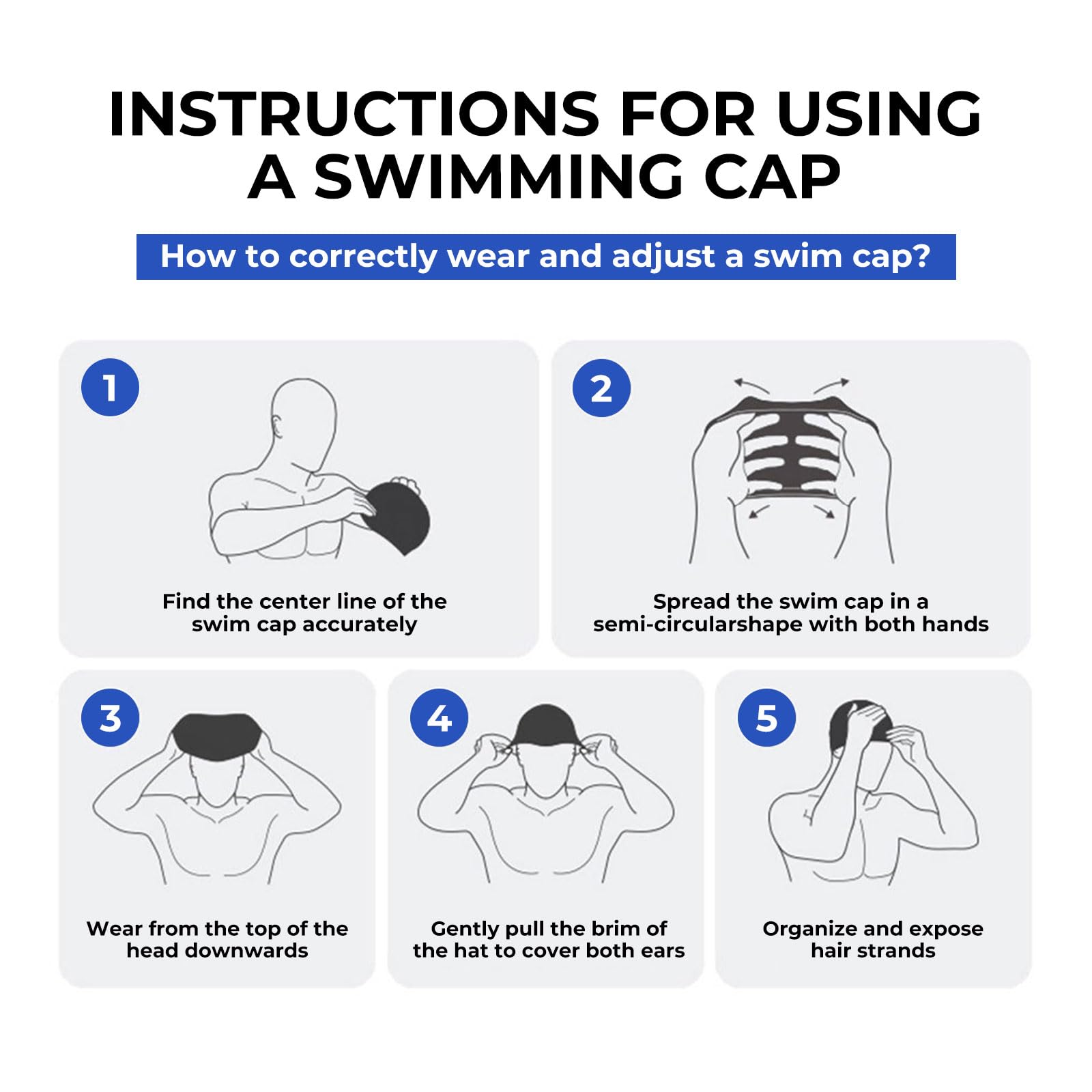 INSTRUCTIONS FOR USING A SWIMMING CAP

How to correctly wear and adjust a swim cap?

1

Find the center line of the swim cap accurately

2

Spread the swim cap in a semi-circularshape with both hands

3

Wear from the top of the head downwards

4

Gently pull the brim of the hat to cover both ears

5

Organize and expose hair strands