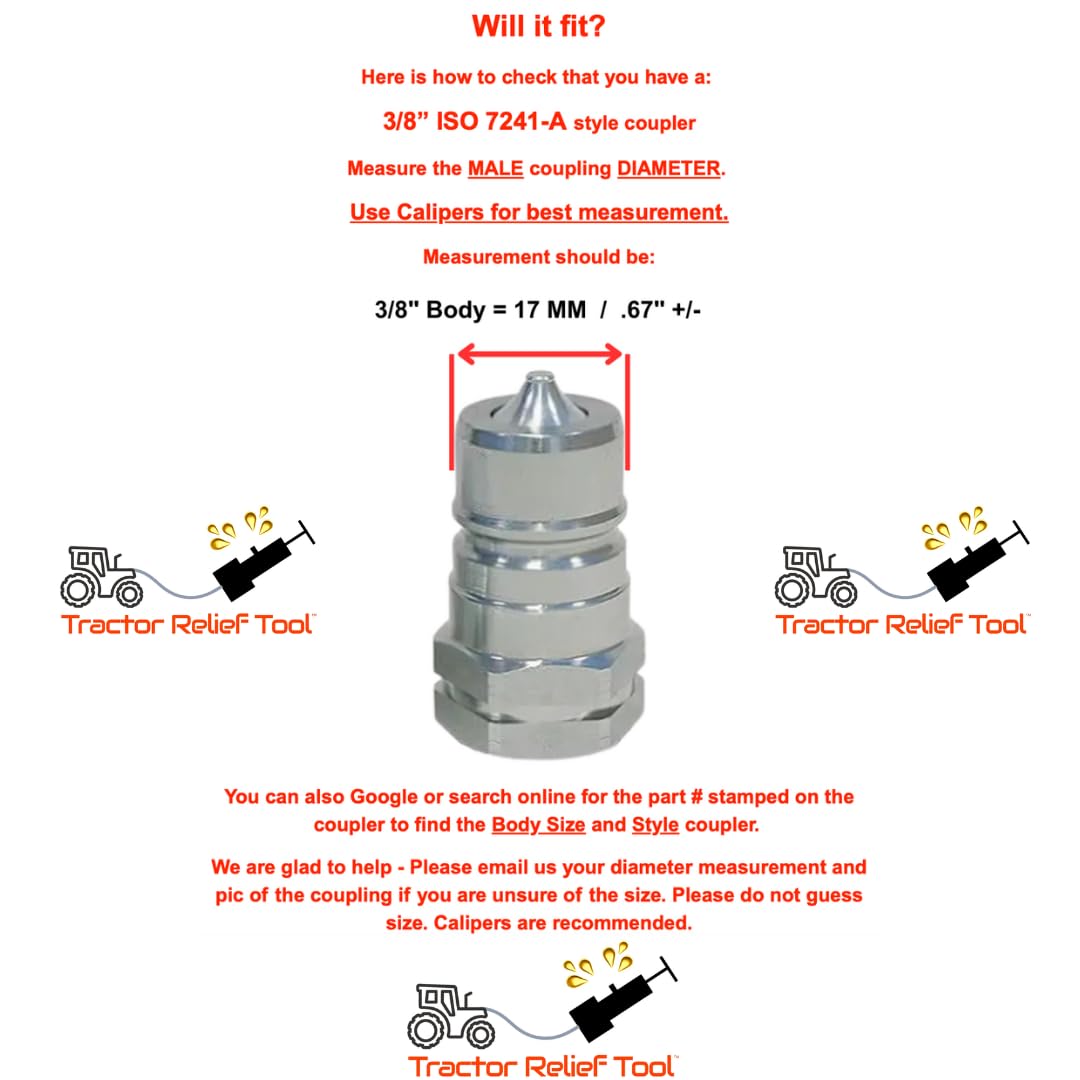 Will it fit?

Here is how to check that you have a:

3/8” ISO 7241-A style coupler

Measure the MALE coupling DIAMETER.

Use Calipers for best measurement.

Measurement should be:

3/8" Body = 17 MM / .67" +/-

Tractor Relief Tool™

Tractor Relief Tool™

You can also Google or search online for the part # stamped on the coupler to find the Body Size and Style coupler.

We are glad to help - Please email us your diameter measurement and pic of the coupling if you are unsure of the size. Please do not guess size. Calipers are recommended.

Tractor Relief Tool™