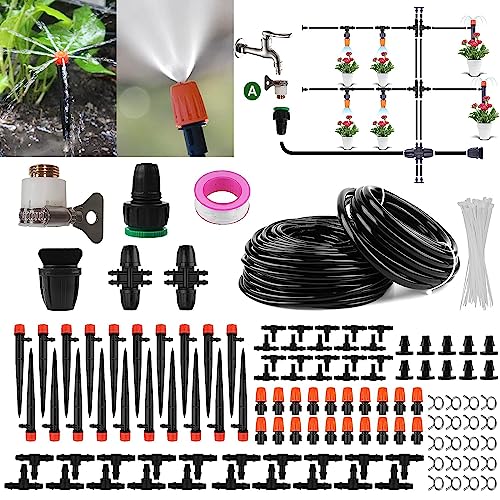 A