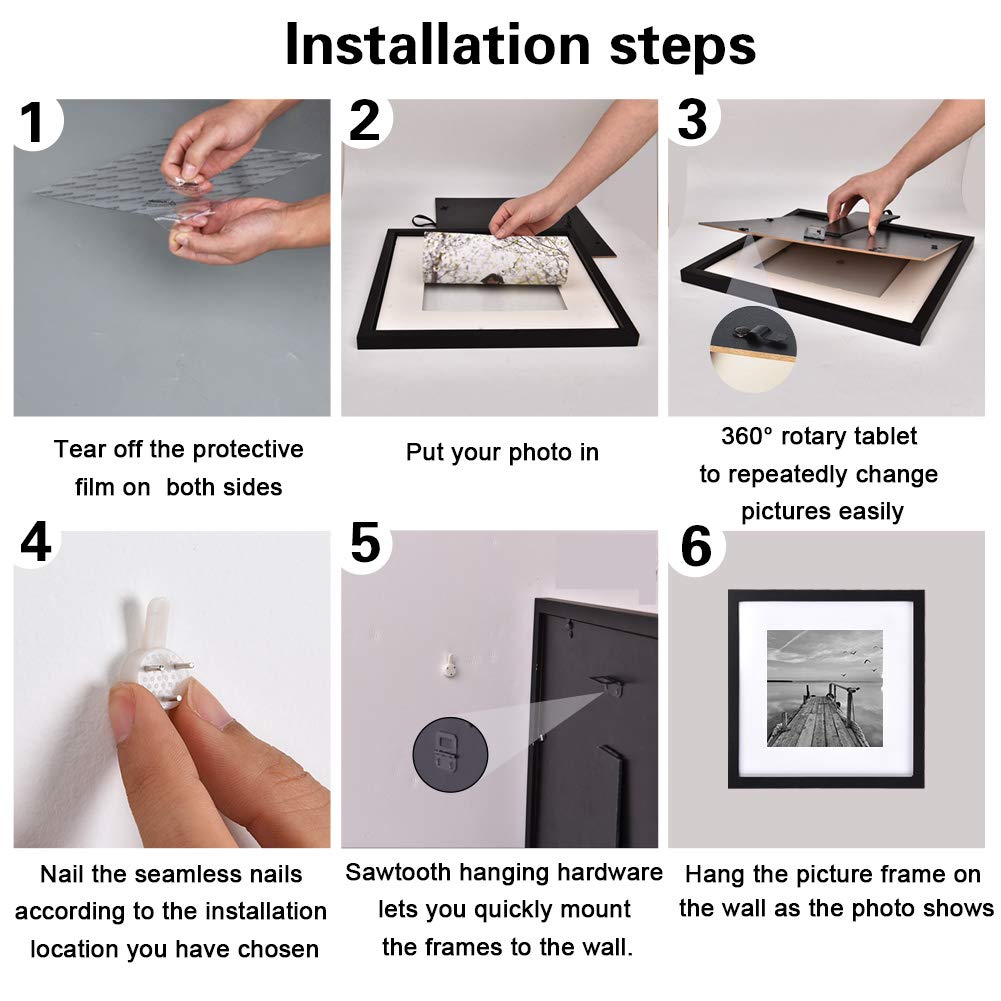 Installation steps

1

Tear off the protective film on both sides

2

Put your photo in

3

360° rotary tablet to repeatedly change pictures easily

4

Nail the seamless nails according to the installation location you have chosen

5

Sawtooth hanging hardware lets you quickly mount the frames to the wall.

6

Hang the picture frame on the wall as the photo shows