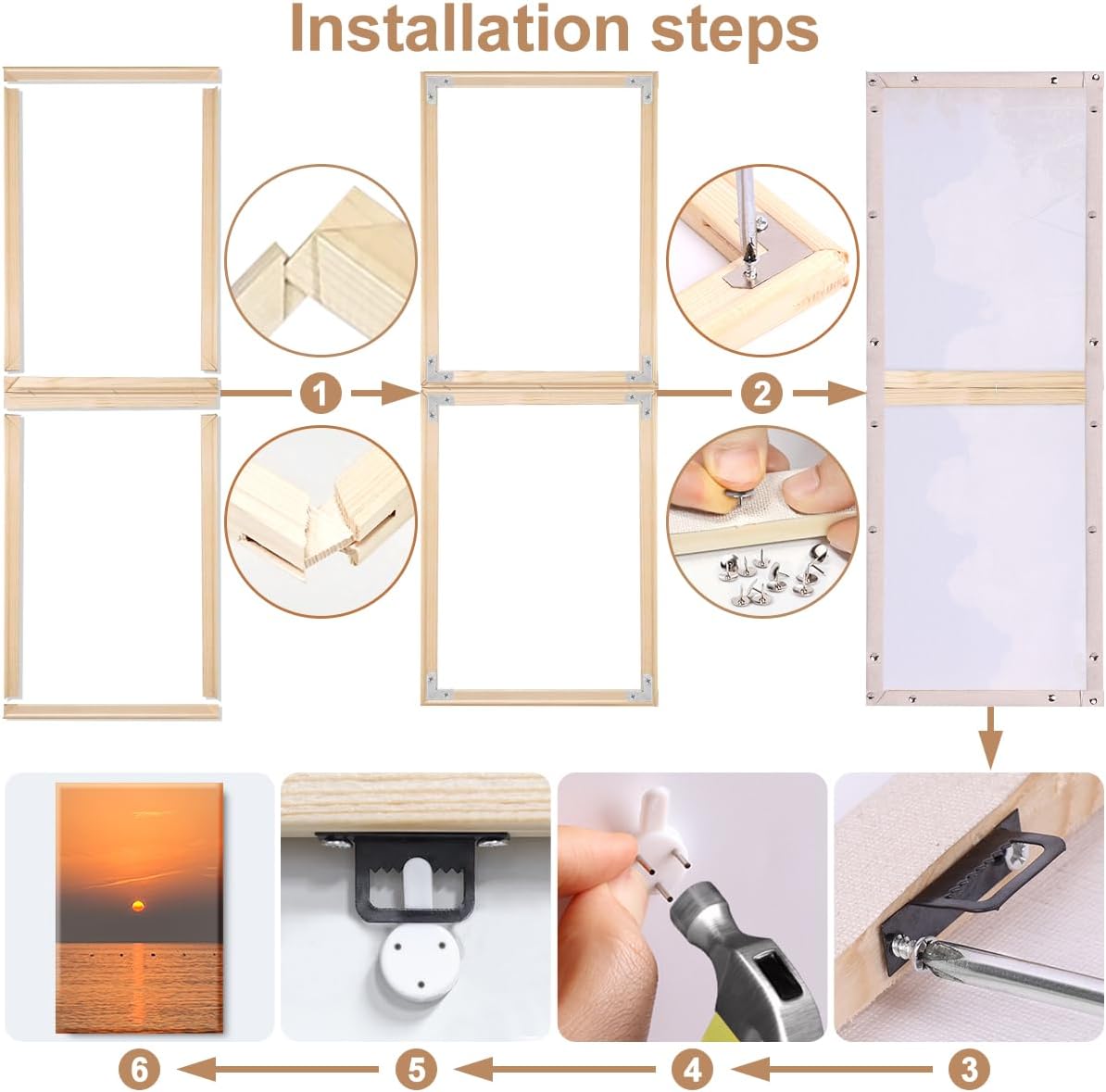 Installation steps

1

2

6

5

4

3