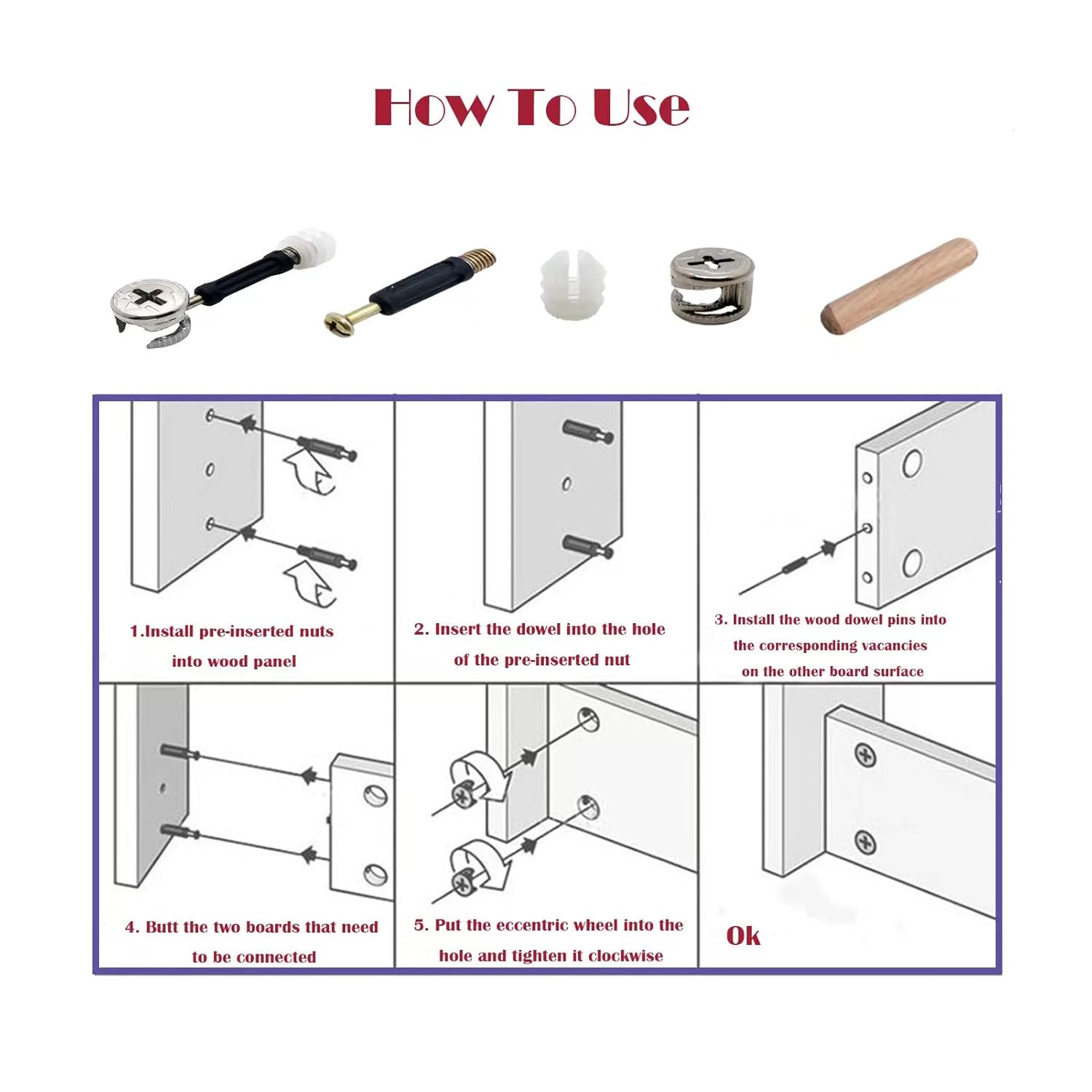 How To Use

1.Install pre-inserted nuts into wood panel

2. Insert the dowel into the hole of the pre-inserted nut

3. Install the wood dowel pins into the corresponding vacancies on the other board surface

4. Butt the two boards that need to be connected

5. Put the eccentric wheel into the hole and tighten it clockwise

Ok