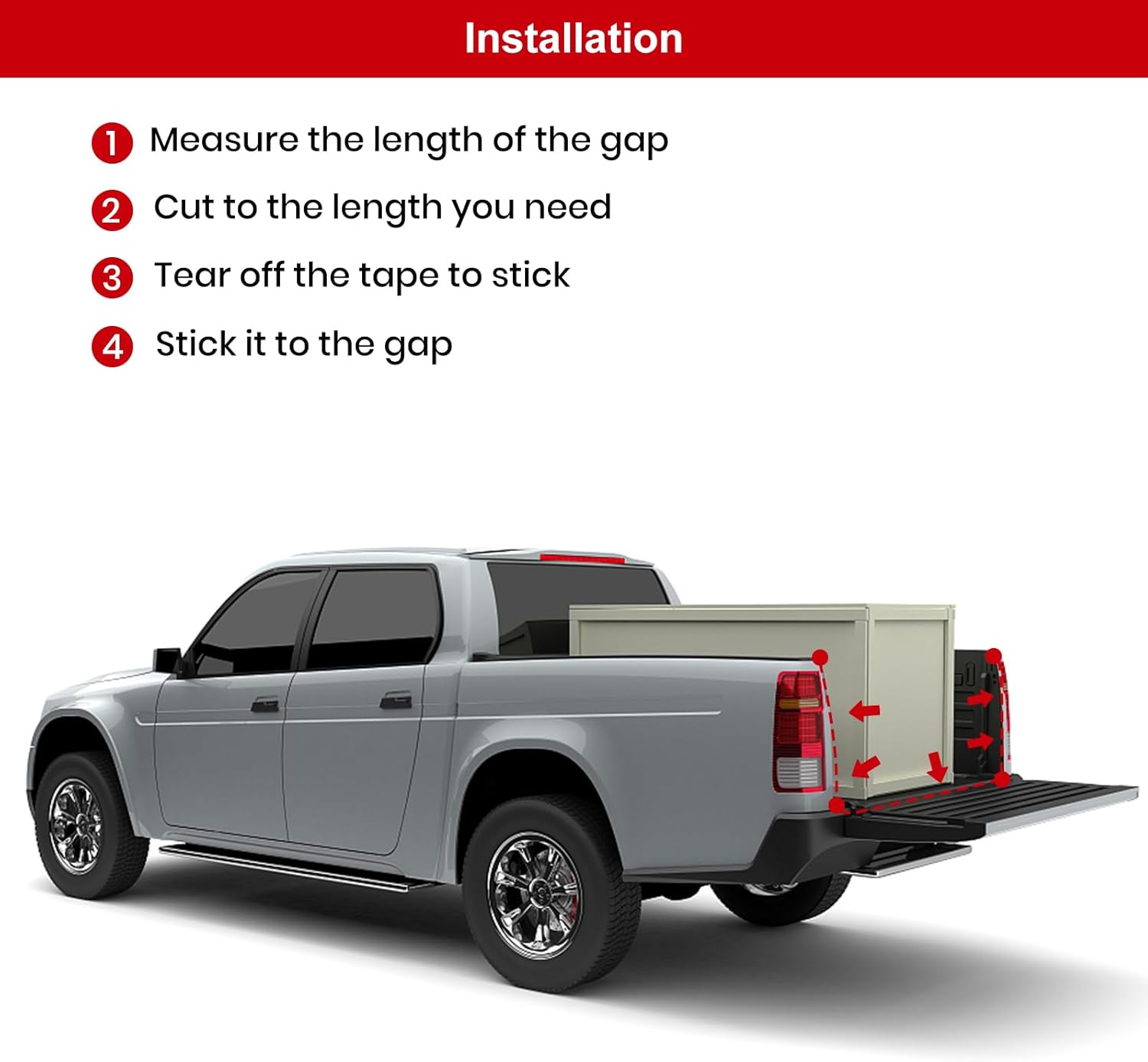 Installation

1 Measure the length of the gap

2 Cut to the length you need

3 Tear off the tape to stick

4 Stick it to the gap