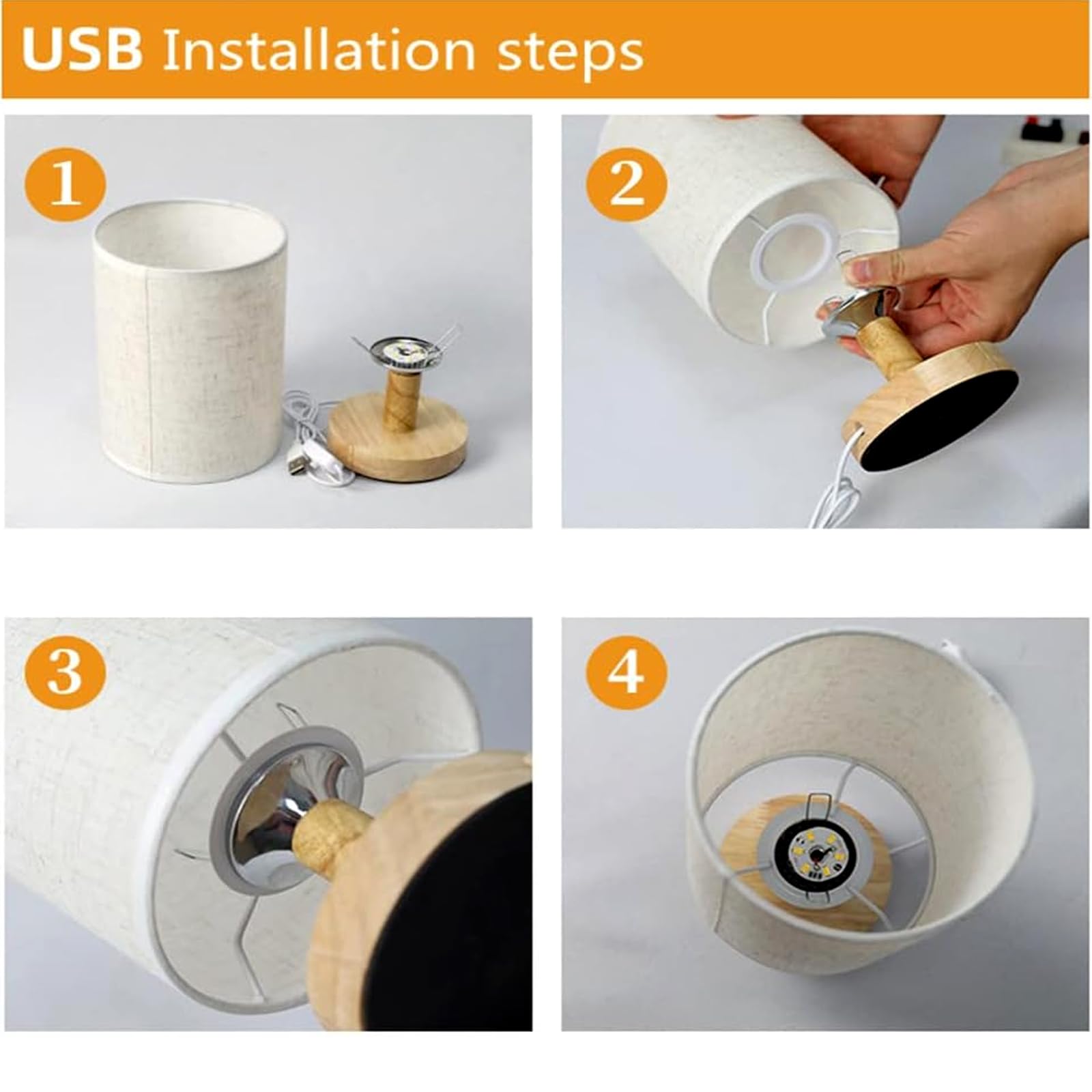 USB Installation steps

1

2

3

4