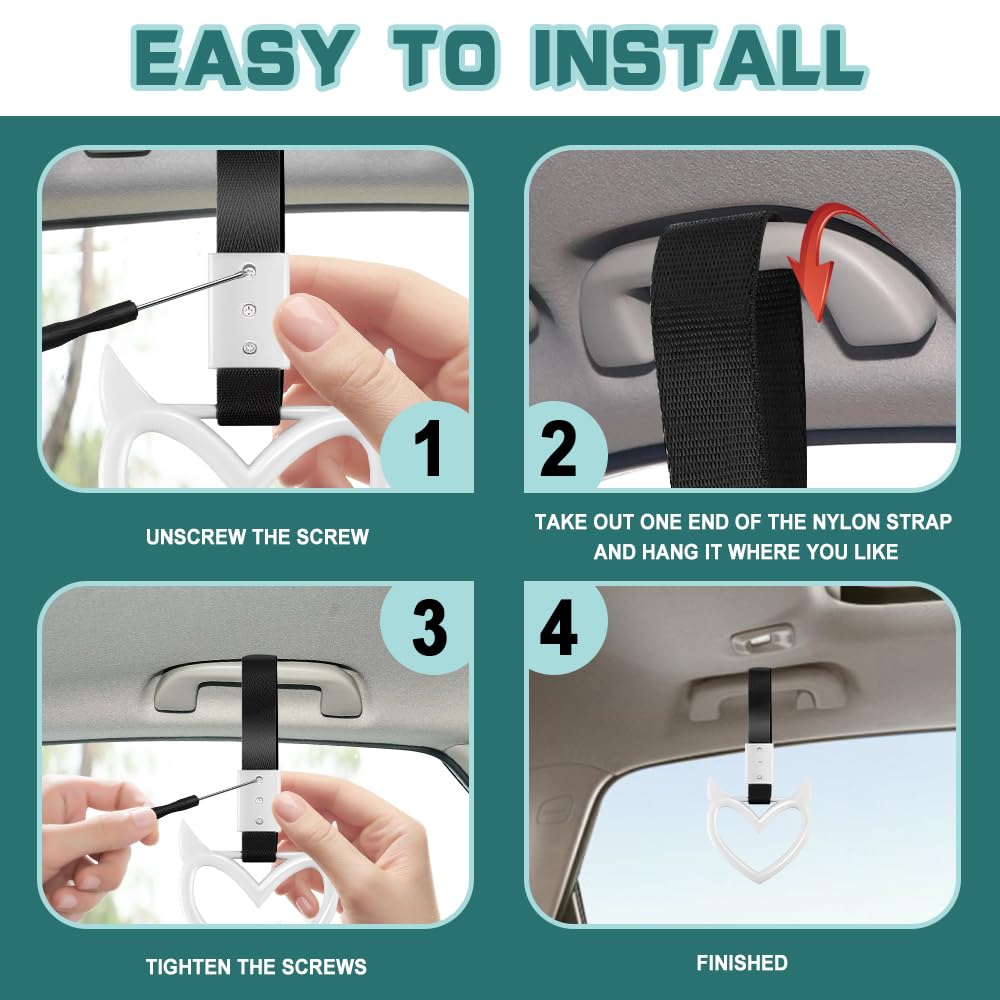 EASY TO INSTALL

1

UNSCREW THE SCREW

2

TAKE OUT ONE END OF THE NYLON STRAP AND HANG IT WHERE YOU LIKE

3

TIGHTEN THE SCREWS

4

FINISHED