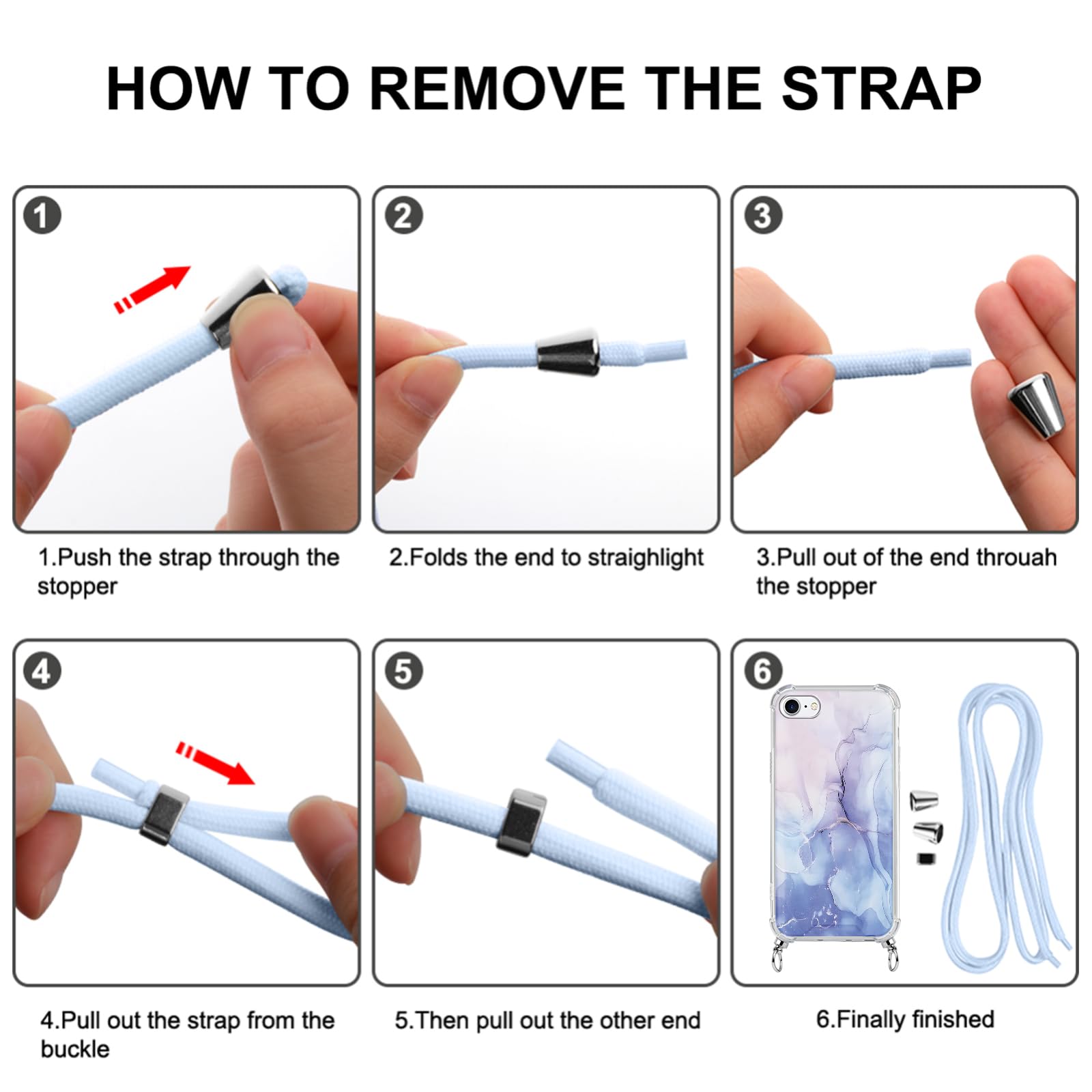 HOW TO REMOVE THE STRAP

1

2

3

1.Push the strap through the stopper

2.Folds the end to straighlight

3.Pull out of the end throuah the stopper

4

5

6

4.Pull out the strap from the buckle

5.Then pull out the other end

6.Finally finished