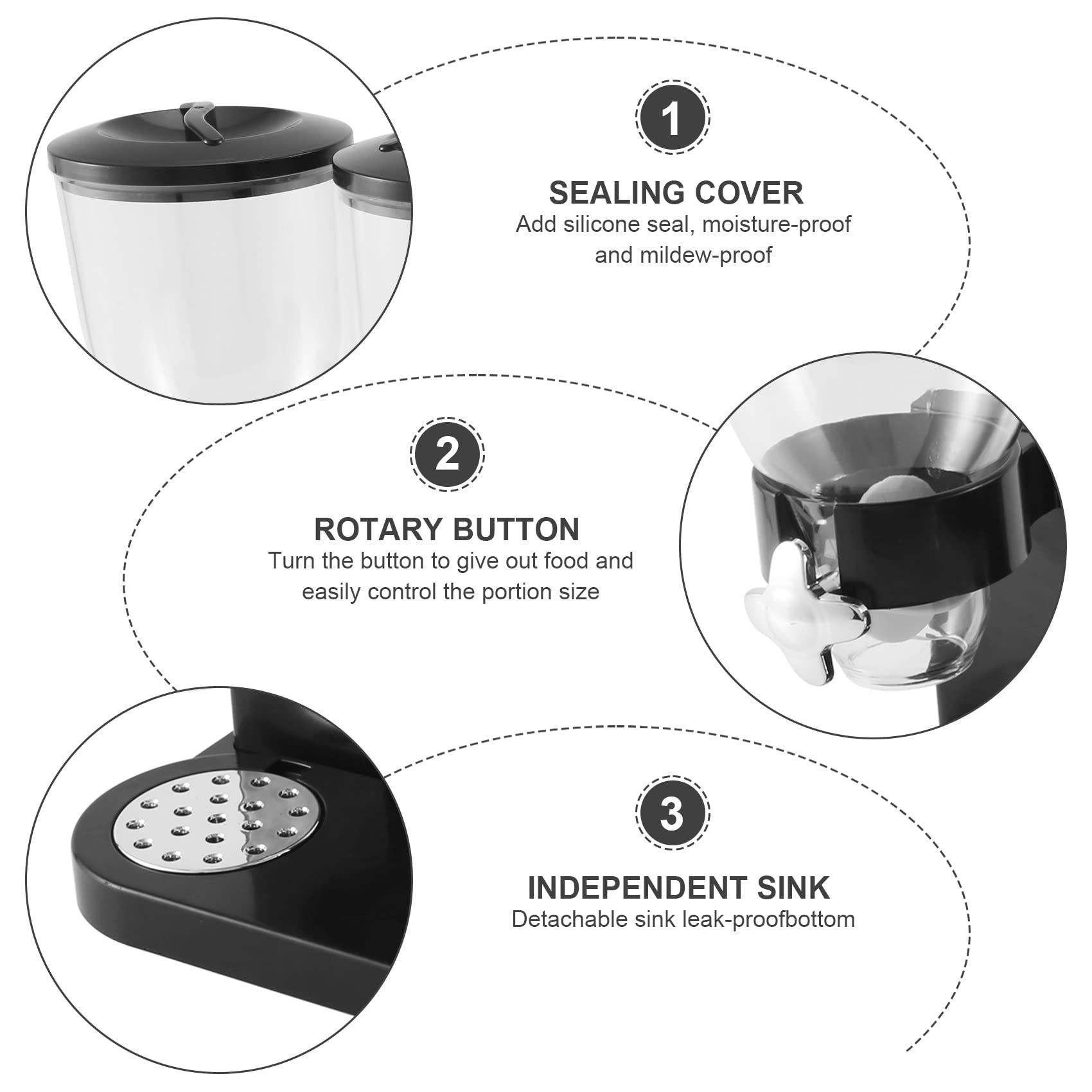 1

SEALING COVER
Add silicone seal, moisture-proof and mildew-proof

2

ROTARY BUTTON
Turn the button to give out food and easily control the portion size

3

INDEPENDENT SINK
Detachable sink leak-proofbottom