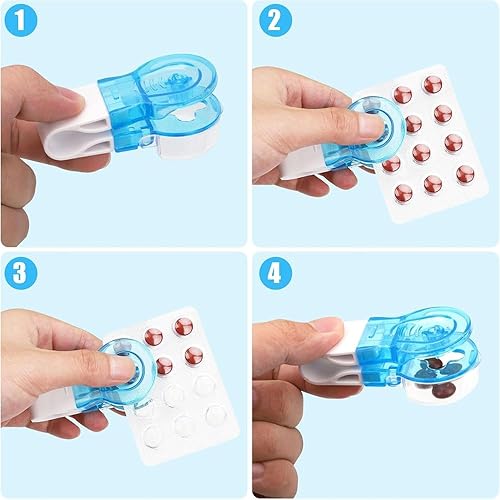 1

2

3

4