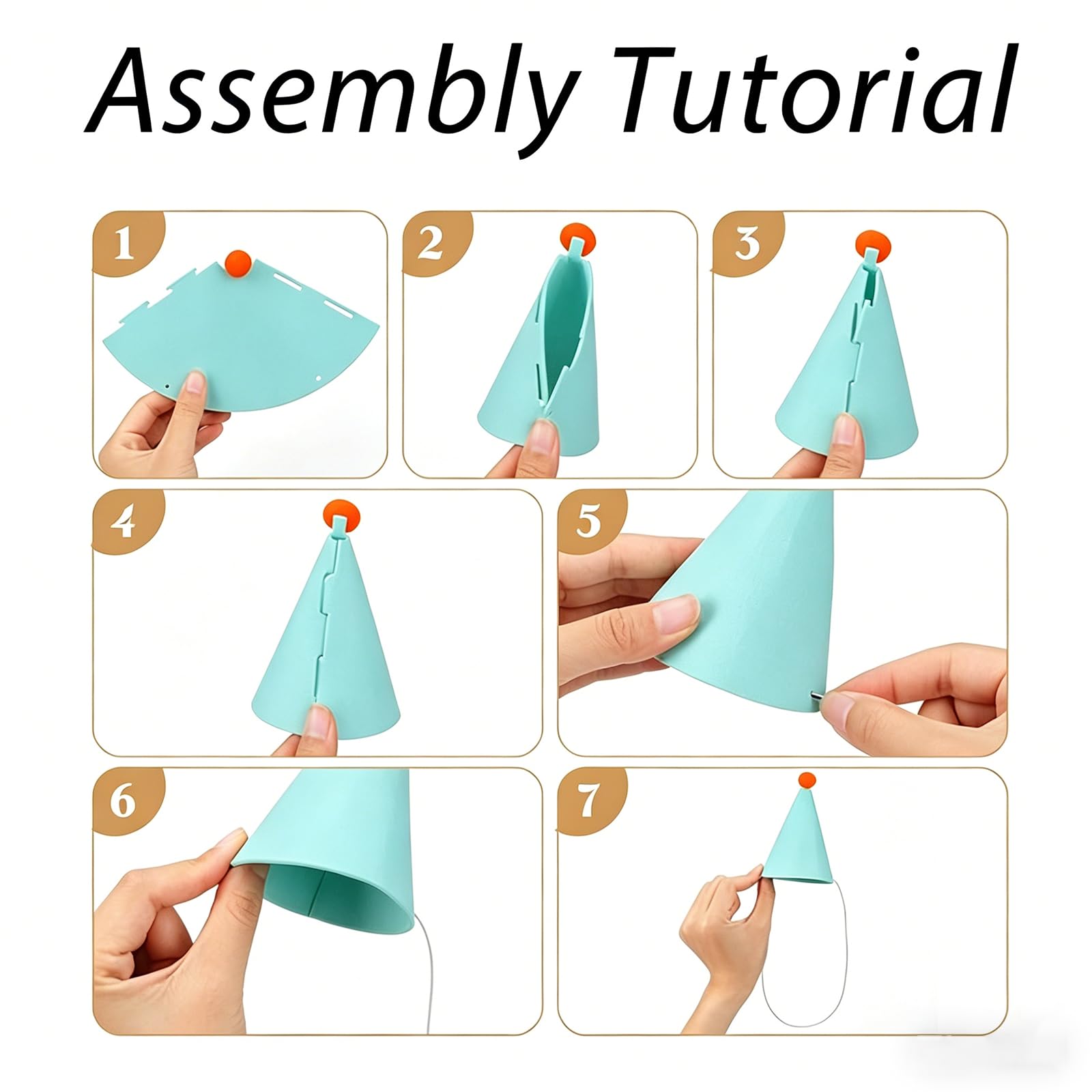 Assembly Tutorial

1

2

3

4

5

6

7