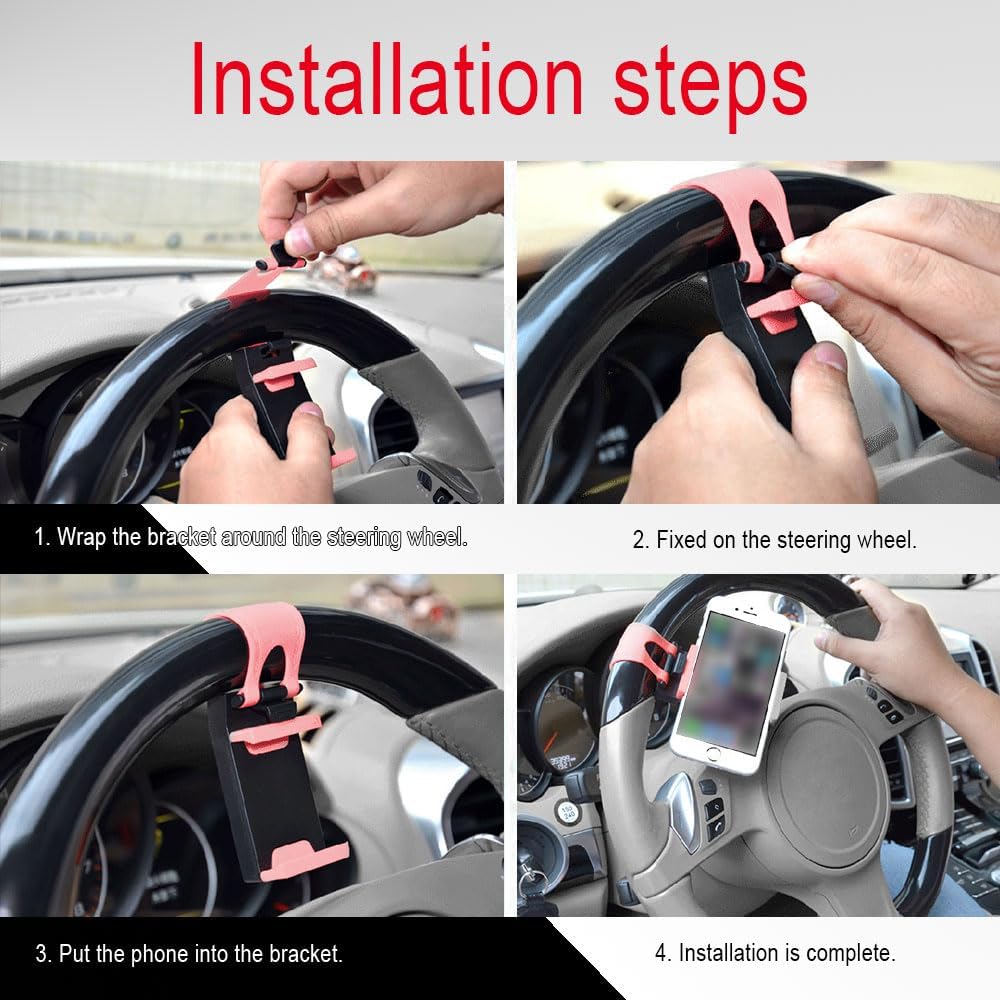 Installation steps

1. Wrap the bracket around the steering wheel.

2. Fixed on the steering wheel.

3. Put the phone into the bracket.

4. Installation is complete.