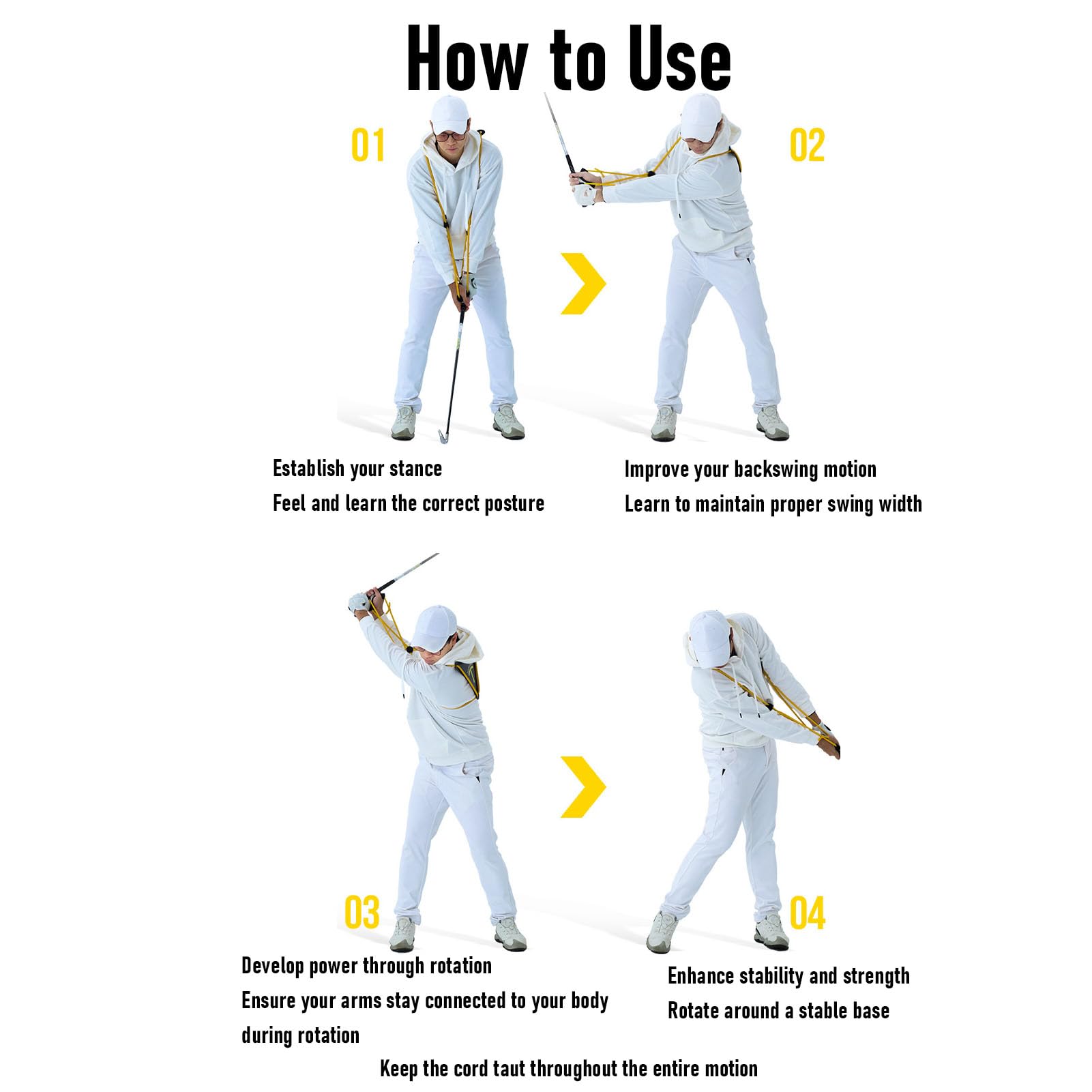 How to Use

01

02

Establish your stance
Feel and learn the correct posture

Improve your backswing motion
Learn to maintain proper swing width

03

04

Develop power through rotation
Ensure your arms stay connected to your body during rotation

Enhance stability and strength
Rotate around a stable base

Keep the cord taut throughout the entire motion