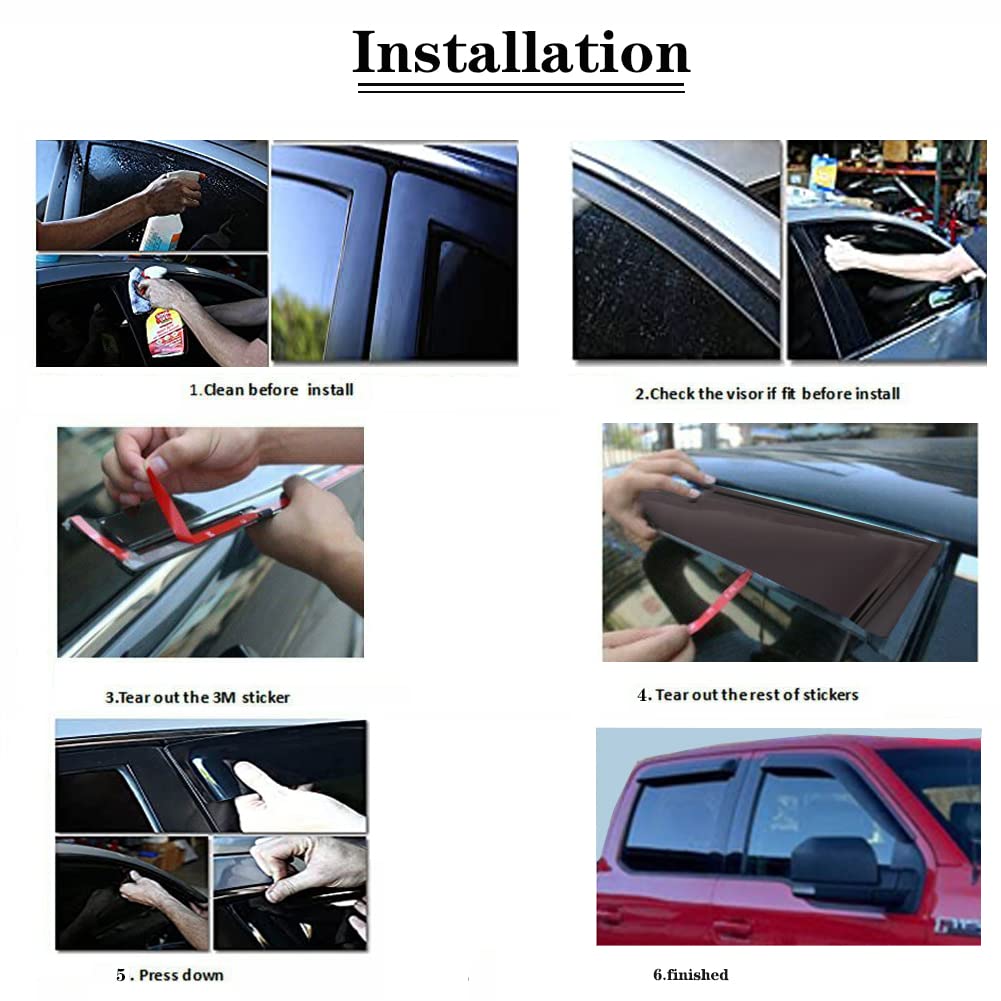 Installation

1.Clean before install

2.Check the visor if fit before install

3.Tear out the 3M sticker

4. Tear out the rest of stickers

5 . Press down

6.finished