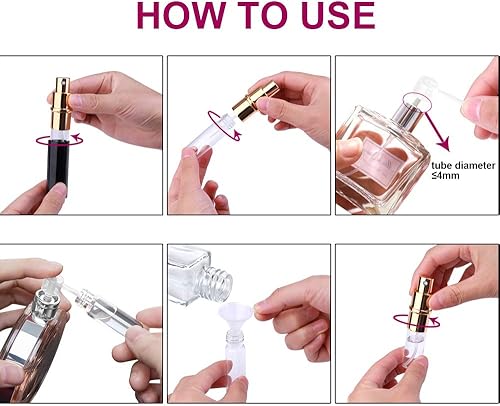 HOW TO USE

tube diameter ≤4mm