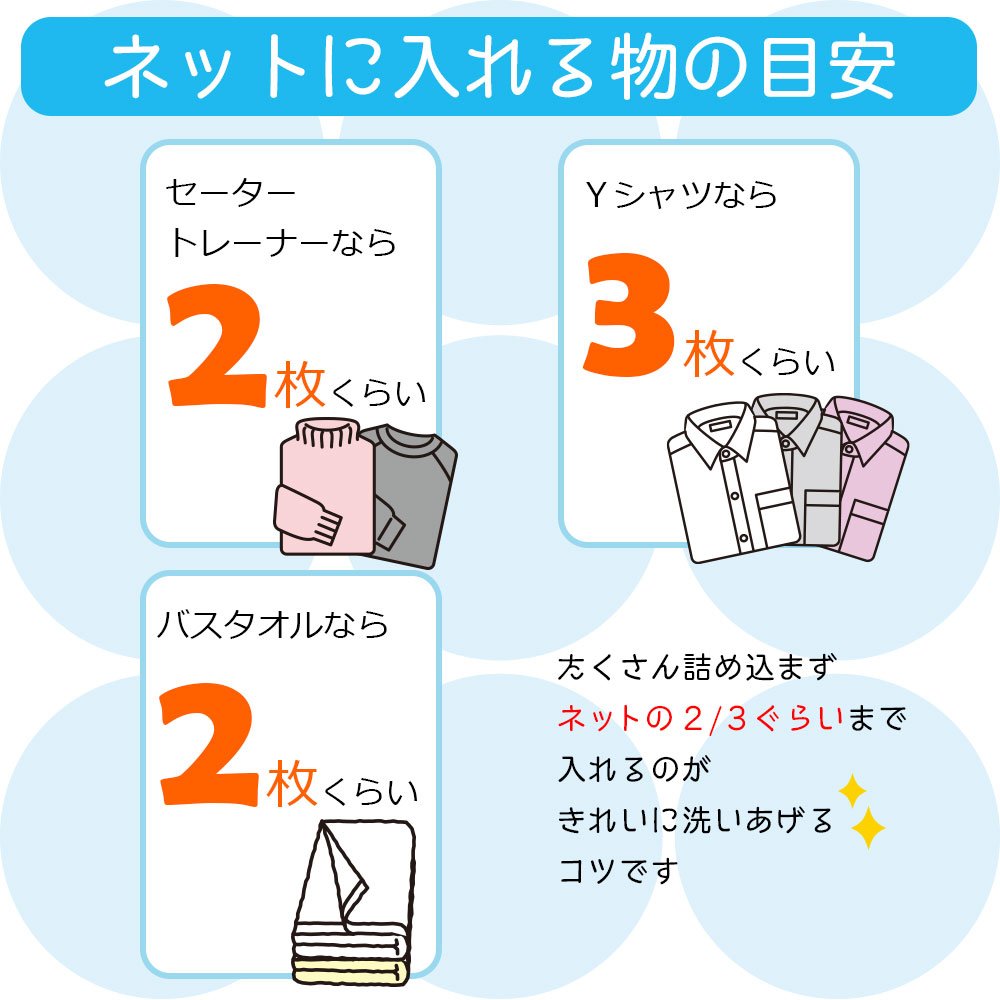 ネットに入れる物の目安

セーター
トレーナーなら
2枚くらい

Yシャツなら
3枚くらい

バスタオルなら
2枚くらい

たくさん詰め込まず
ネットの2/3ぐらいまで
入れるのが
きれいに洗いあげる
コツです