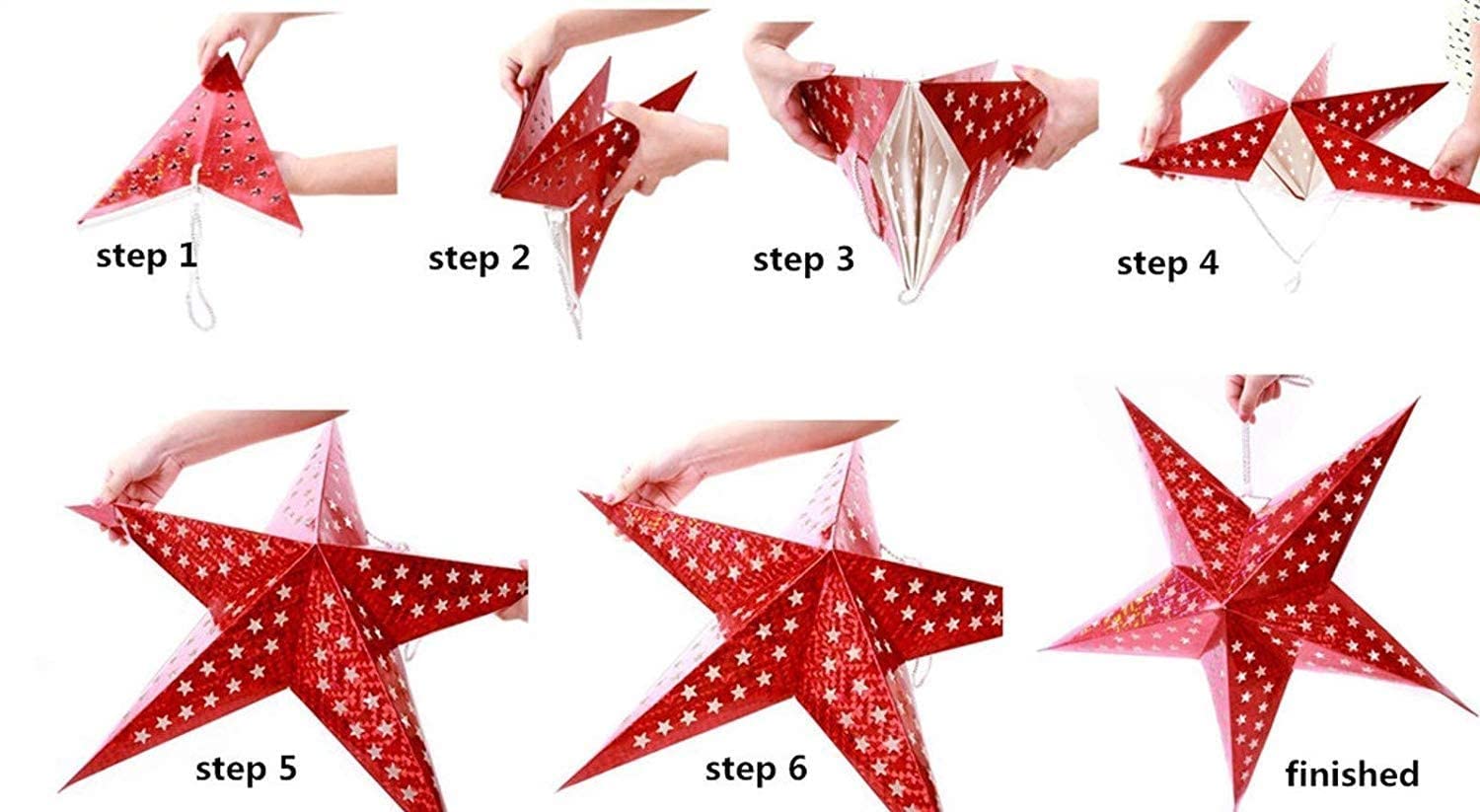 step 1

step 2

step 3

step 4

step 5

step 6

finished