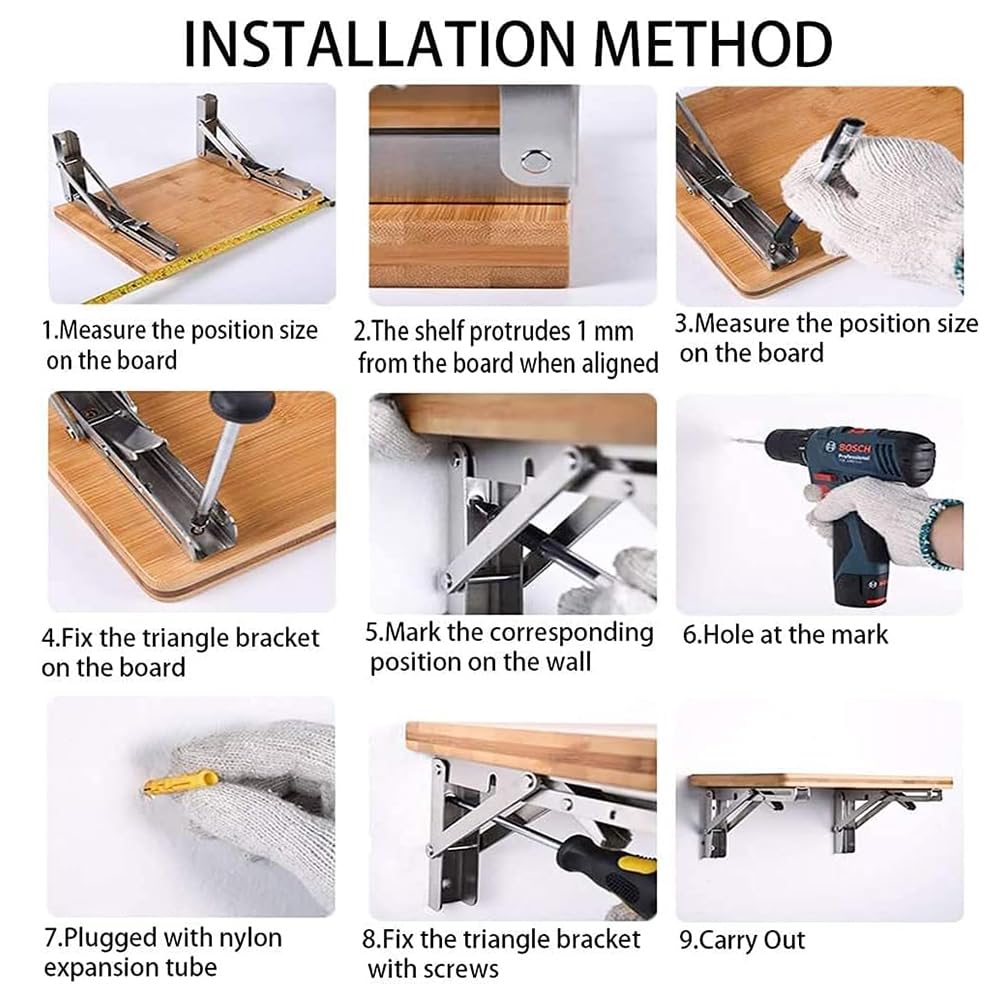 INSTALLATION METHOD

1.Measure the position size on the board

2.The shelf protrudes 1 mm from the board when aligned

3.Measure the position size on the board

4.Fix the triangle bracket on the board

5.Mark the corresponding position on the wall

BOSCH Professional

6.Hole at the mark

7.Plugged with nylon expansion tube

8.Fix the triangle bracket with screws

9.Carry Out