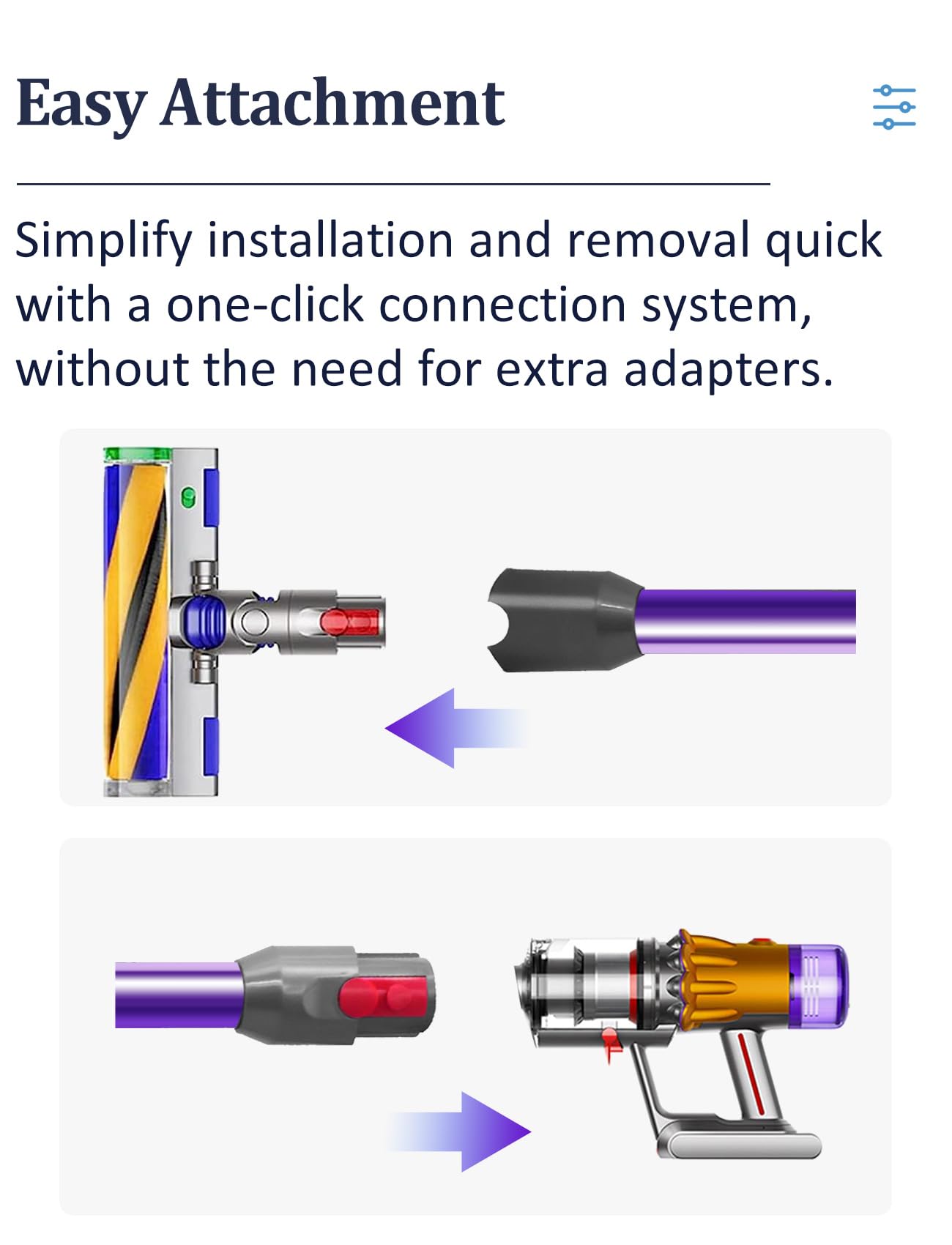 Easy Attachment

Simplify installation and removal quick with a one-click connection system, without the need for extra adapters.