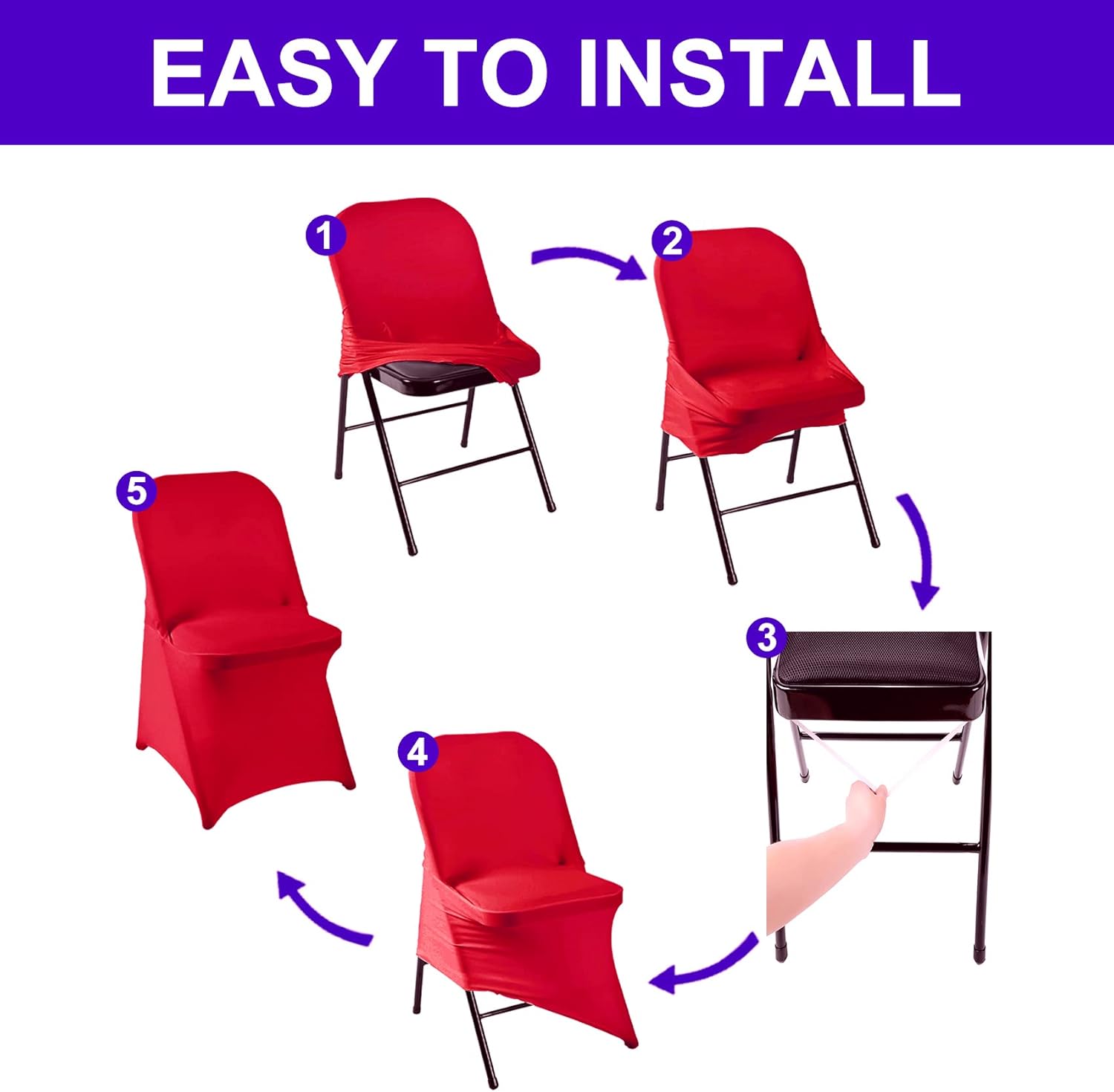 EASY TO INSTALL

1

2

3

4

5