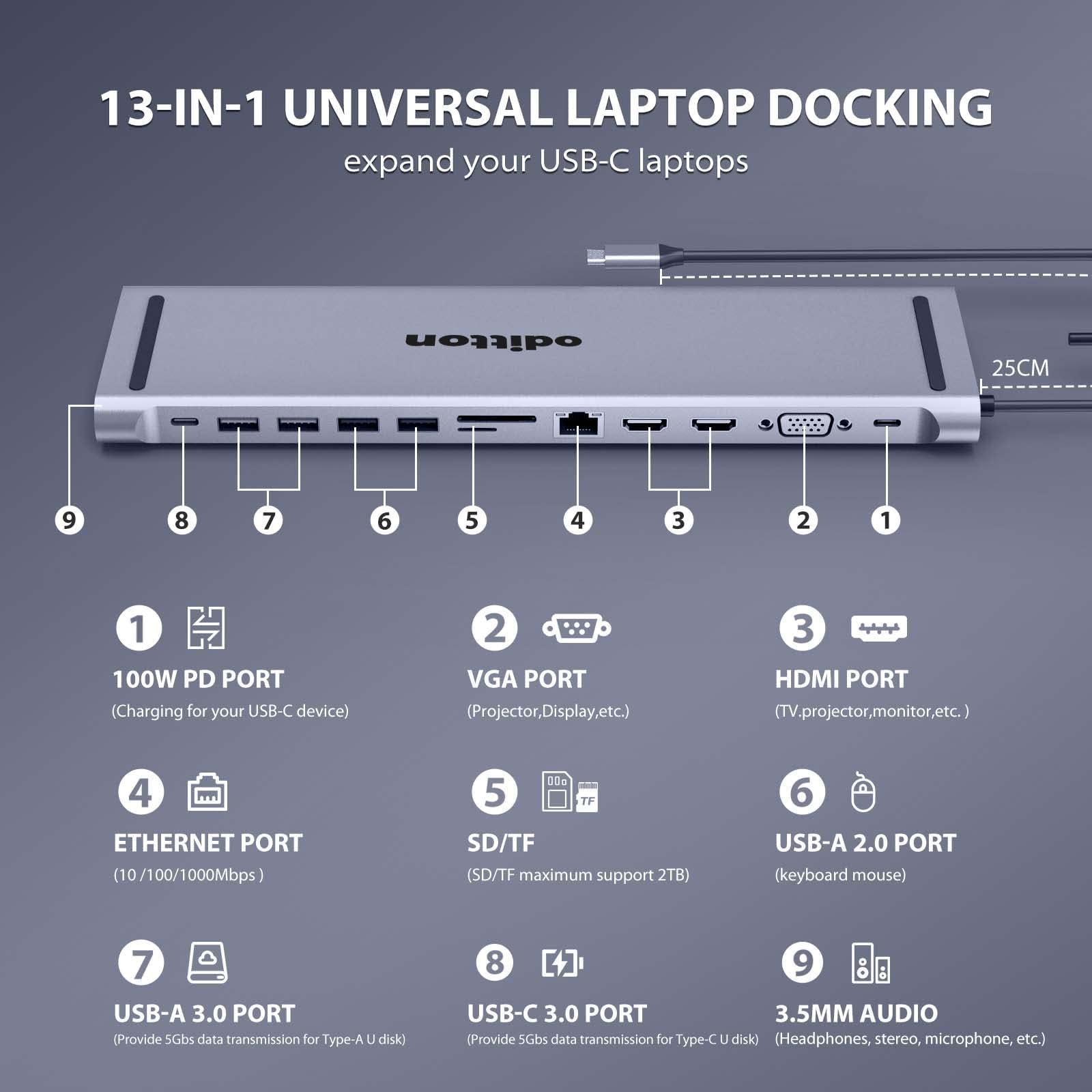 13-IN-1 UNIVERSAL LAPTOP DOCKING

expand your USB-C laptops

oditton

25CM

9 8 7 6 5 4 3 2 1

1

100W PD PORT

(Charging for your USB-C device)

2

VGA PORT

(Projector,Display,etc.)

3

HDMI PORT

(TV.projector,monitor,etc. )

4

ETHERNET PORT

(10 /100/1000Mbps )

5

TF

SD/TF

(SD/TF maximum support 2TB)

6

USB-A 2.0 PORT

(keyboard mouse)

7

USB-A 3.0 PORT

(Provide 5Gbs data transmission for Type-A U disk)

8

USB-C 3.0 PORT

(Provide 5Gbs data transmission for Type-C U disk)

9

3.5MM AUDIO

(Headphones, stereo, microphone, etc.)