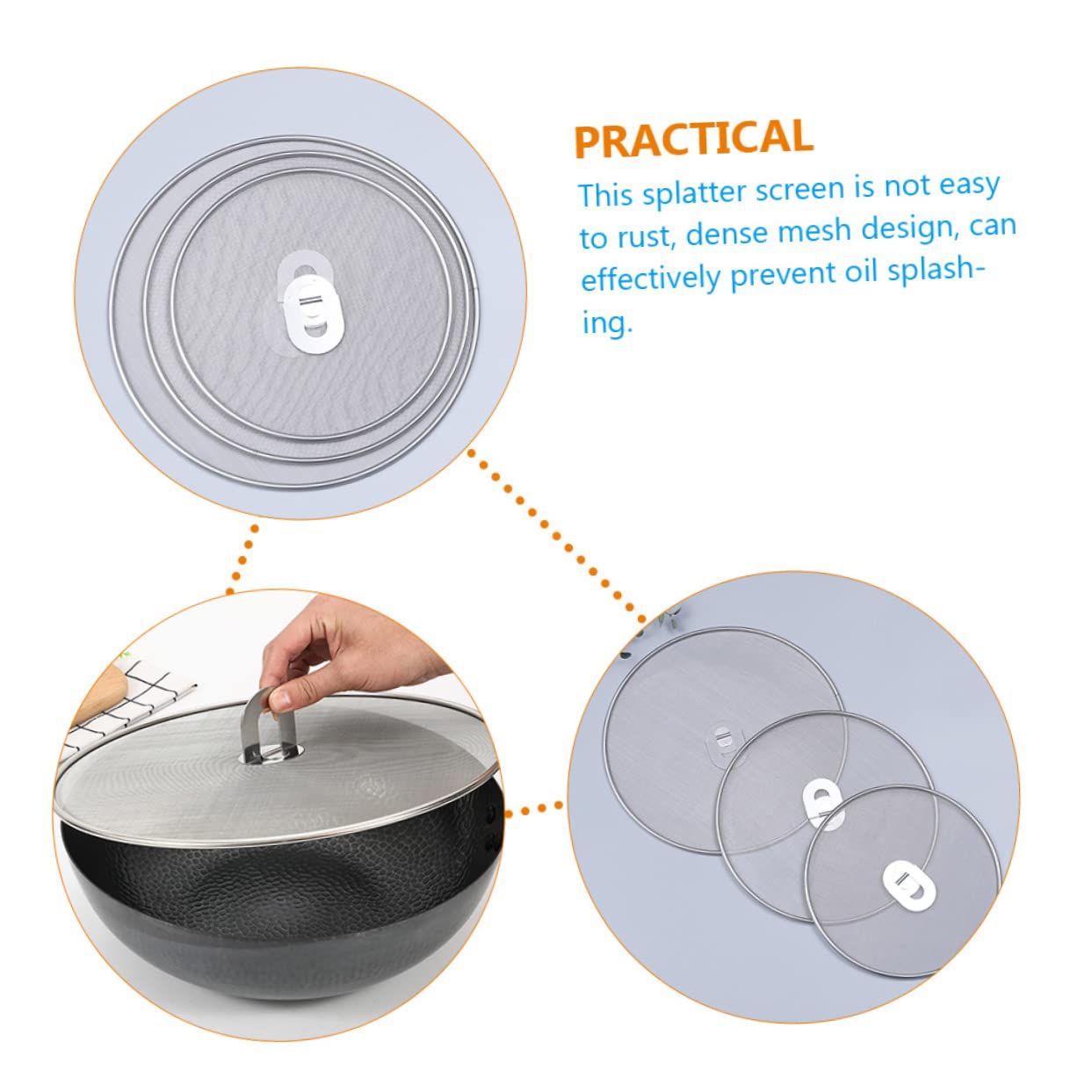 PRACTICAL

This splatter screen is not easy to rust, dense mesh design, can effectively prevent oil splashing.