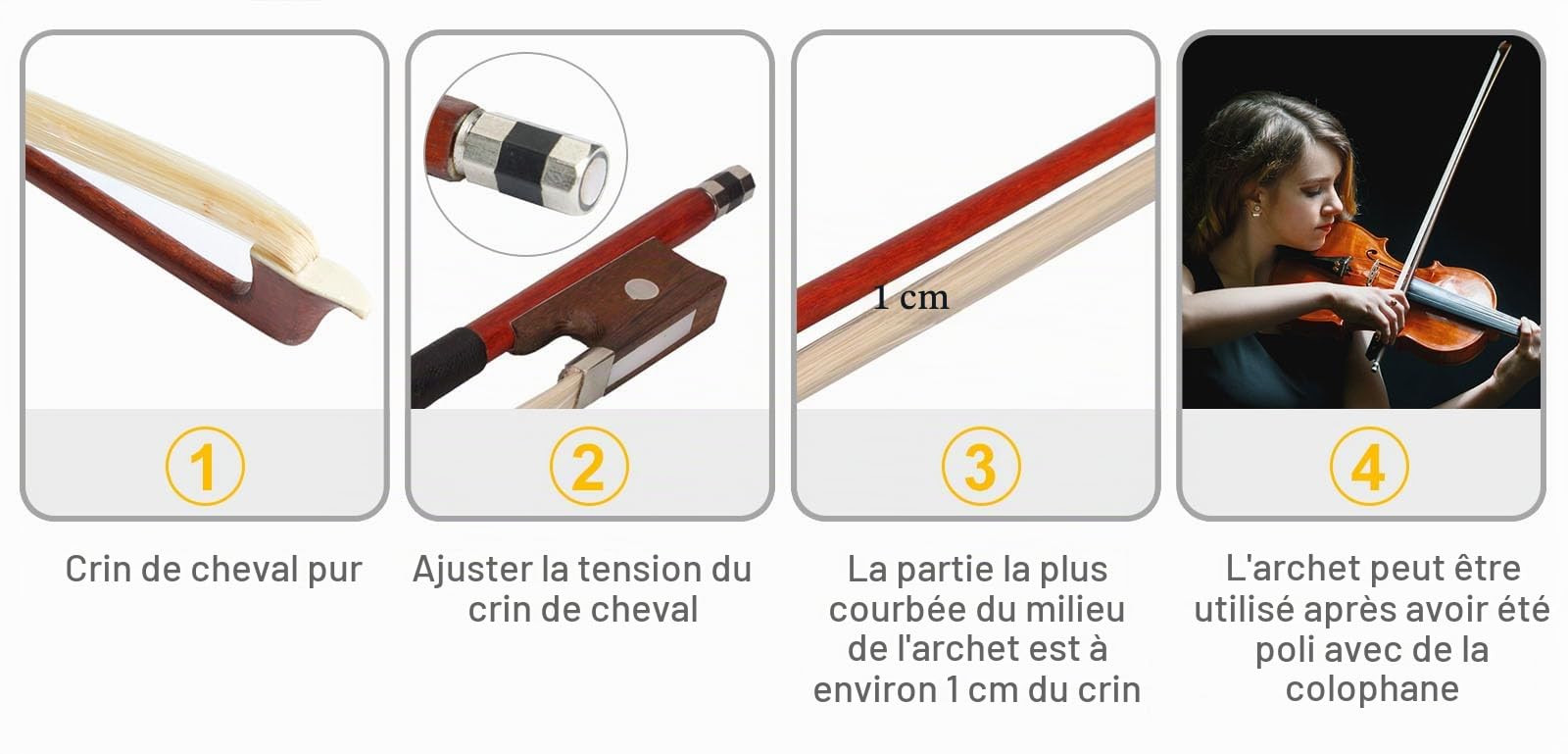 1

Crin de cheval pur

2

Ajuster la tension du crin de cheval

1 cm

3

La partie la plus courbée du milieu de l'archet est à environ 1 cm du crin

4

L'archet peut être utilisé après avoir été poli avec de la colophane