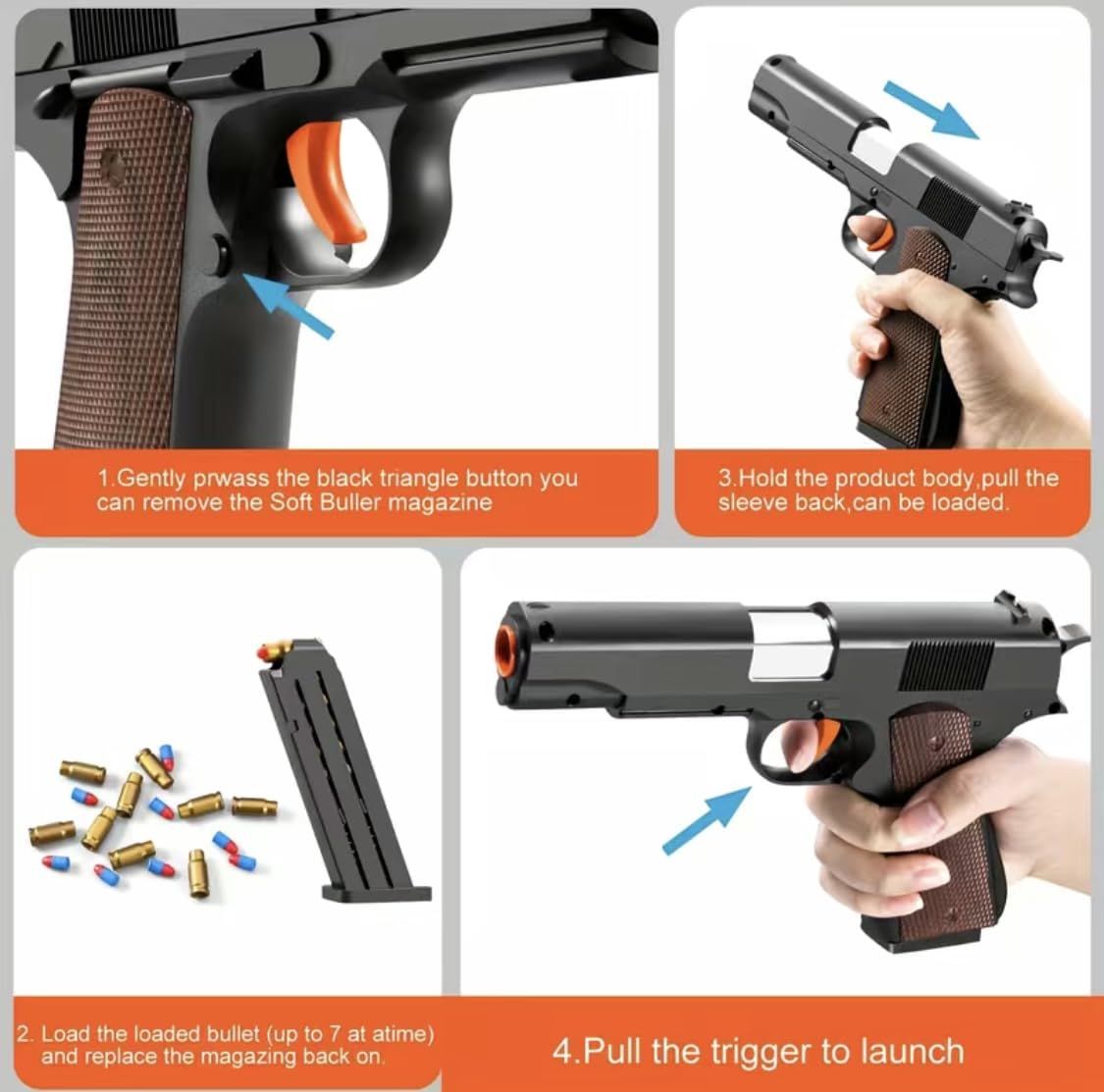 1.Gently prwass the black triangle button you can remove the Soft Buller magazine

3.Hold the product body,pull the sleeve back,can be loaded.

2. Load the loaded bullet (up to 7 at atime) and replace the magazing back on.

4.Pull the trigger to launch