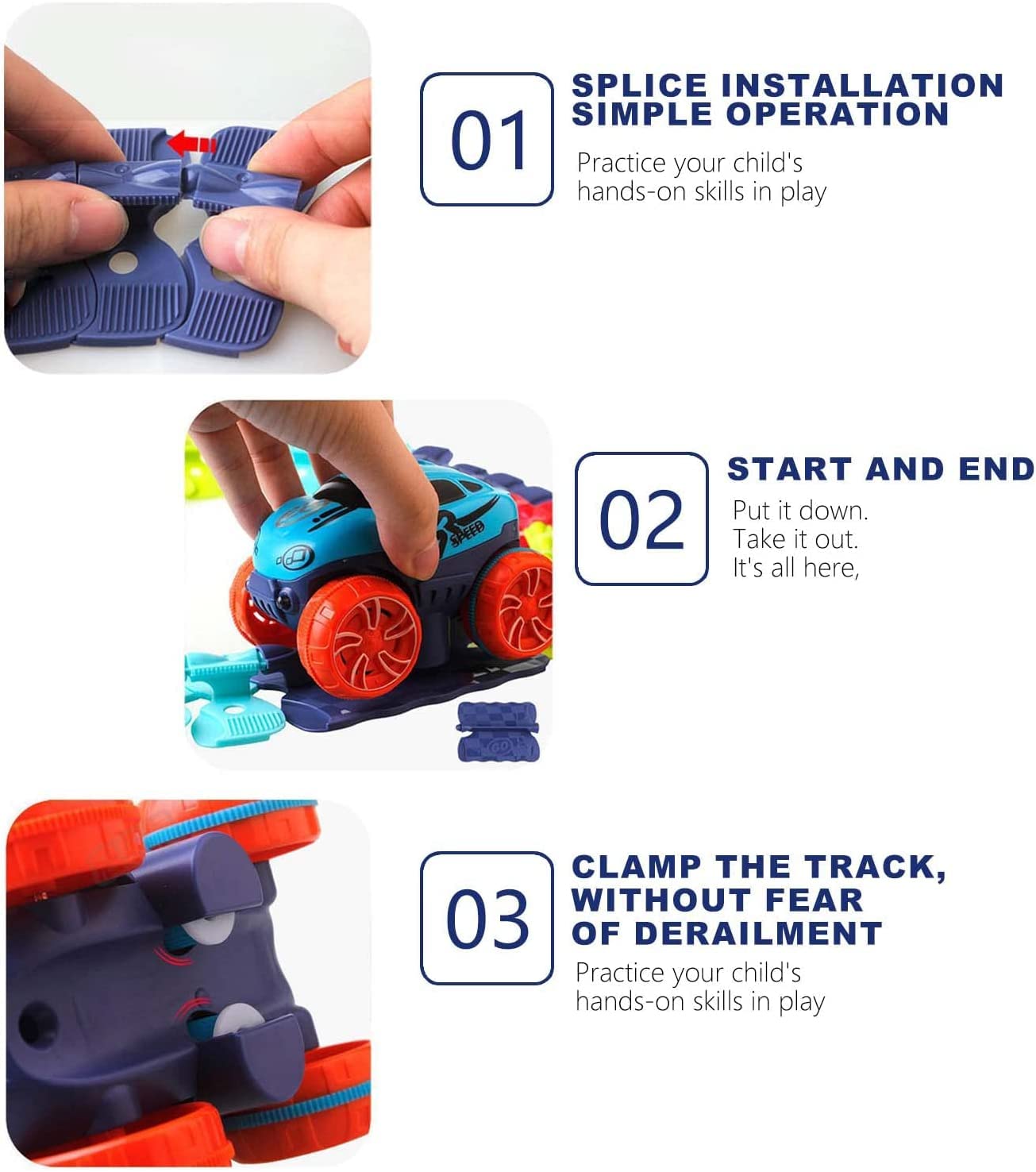 01

SPLICE INSTALLATION SIMPLE OPERATION

Practice your child's hands-on skills in play

SPEED

02

START AND END

Put it down.
Take it out.
It's all here,

03

CLAMP THE TRACK, WITHOUT FEAR OF DERAILMENT

Practice your child's hands-on skills in play