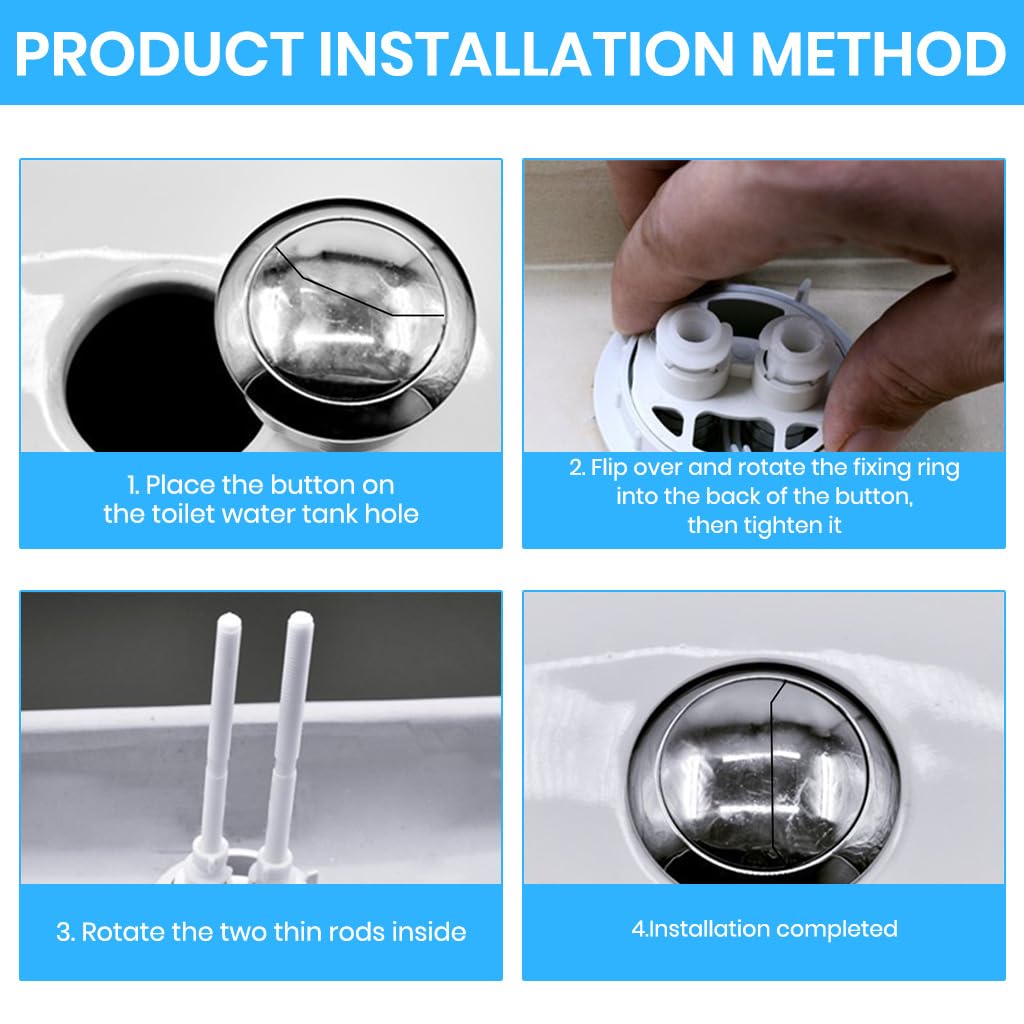 PRODUCT INSTALLATION METHOD

1. Place the button on the toilet water tank hole

2. Flip over and rotate the fixing ring into the back of the button, then tighten it

3. Rotate the two thin rods inside

4.Installation completed