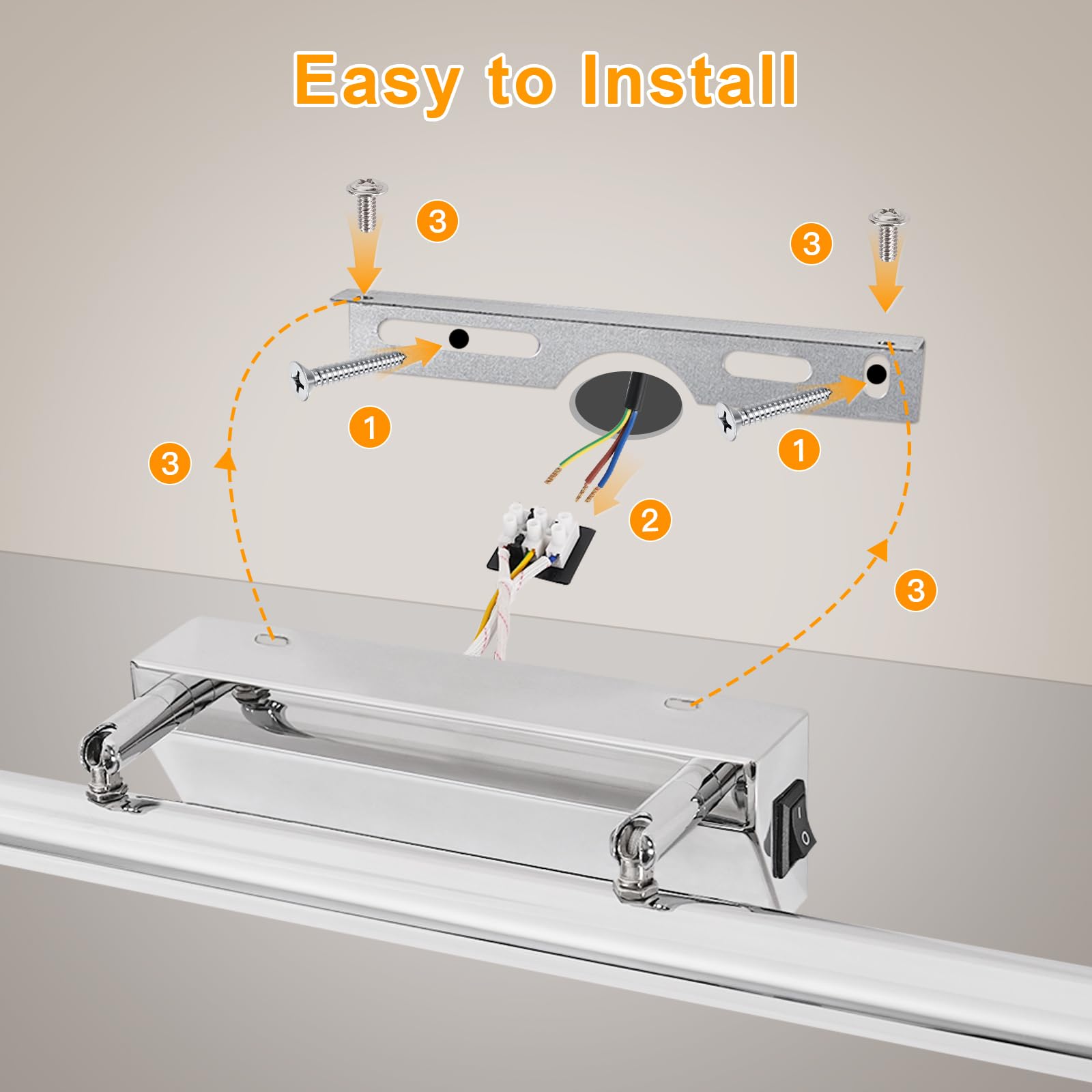 Easy to Install

3

3

1

1

3

2

3

I

O