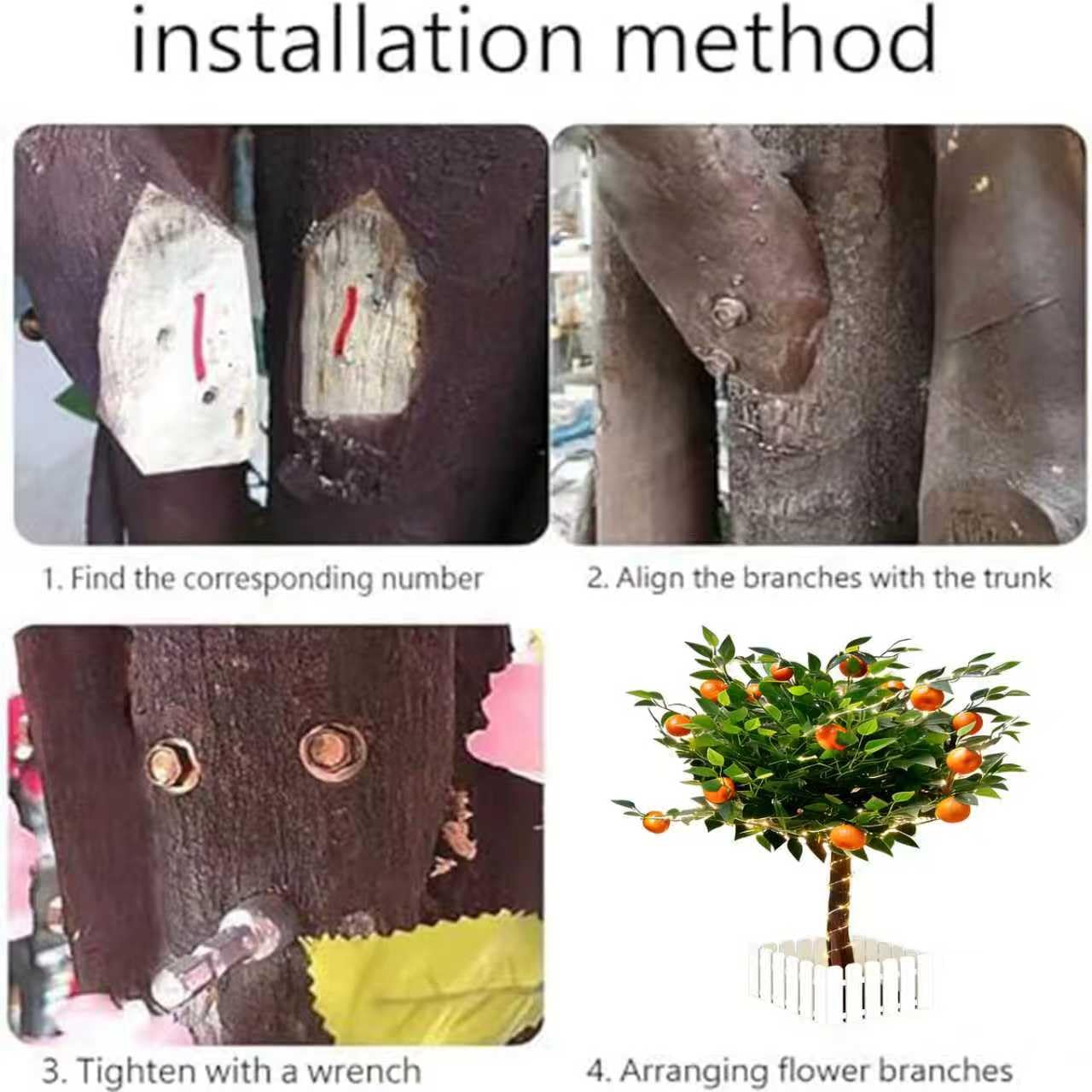 installation method

1. Find the corresponding number

2. Align the branches with the trunk

3. Tighten with a wrench

4. Arranging flower branches