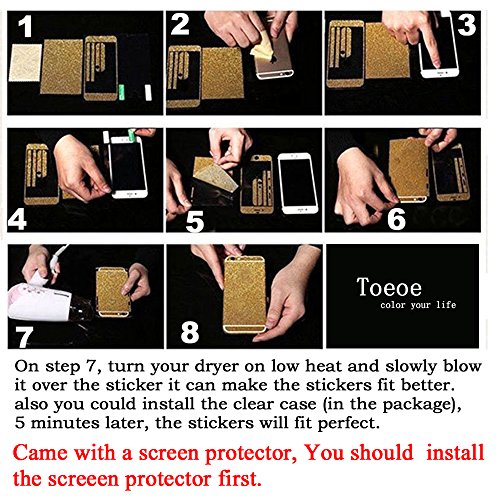 1

2

3

4

5

6

7

8

Toeoe
color your life

On step 7, turn your dryer on low heat and slowly blow it over the sticker it can make the stickers fit better. also you could install the clear case (in the package), 5 minutes later, the stickers will fit perfect.

Came with a screen protector, You should install the screeen protector first.