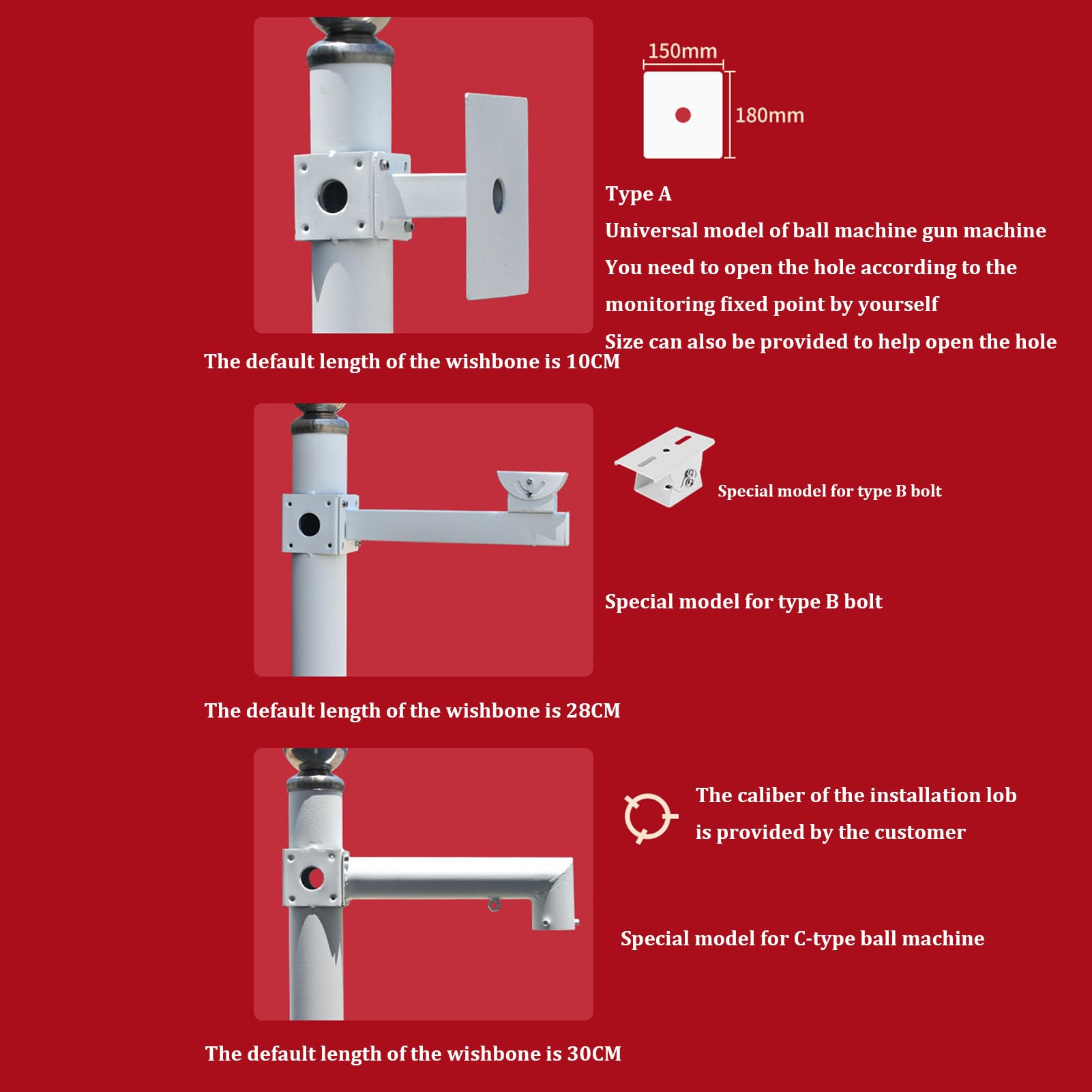 150mm

180mm

Type A

Universal model of ball machine gun machine

You need to open the hole according to the monitoring fixed point by yourself

Size can also be provided to help open the hole

The default length of the wishbone is 10CM

Special model for type B bolt

Special model for type B bolt

The default length of the wishbone is 28CM

The caliber of the installation lob is provided by the customer

Special model for C-type ball machine

The default length of the wishbone is 30CM