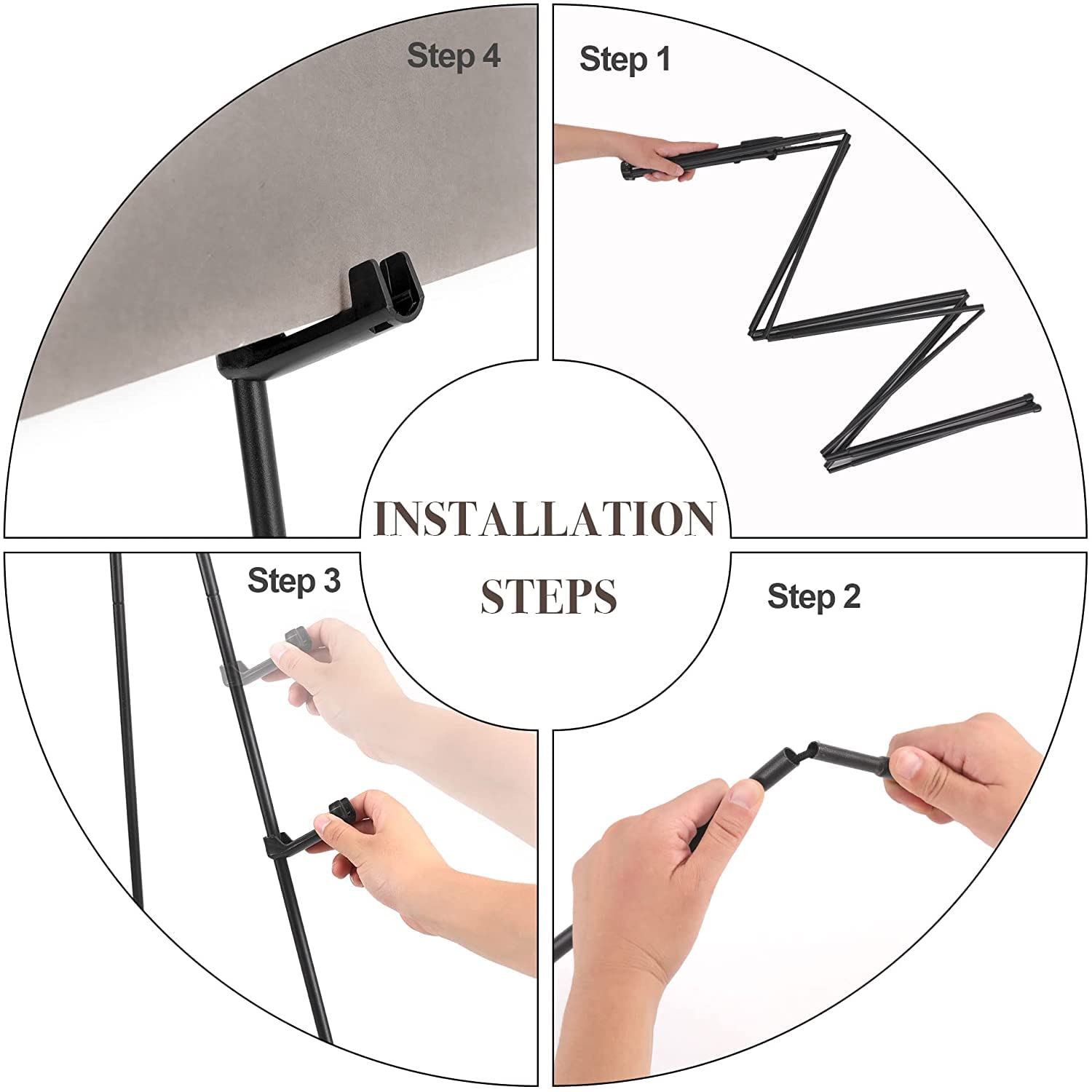 Step 4

Step 1

INSTALLATION

STEPS

Step 3

Step 2