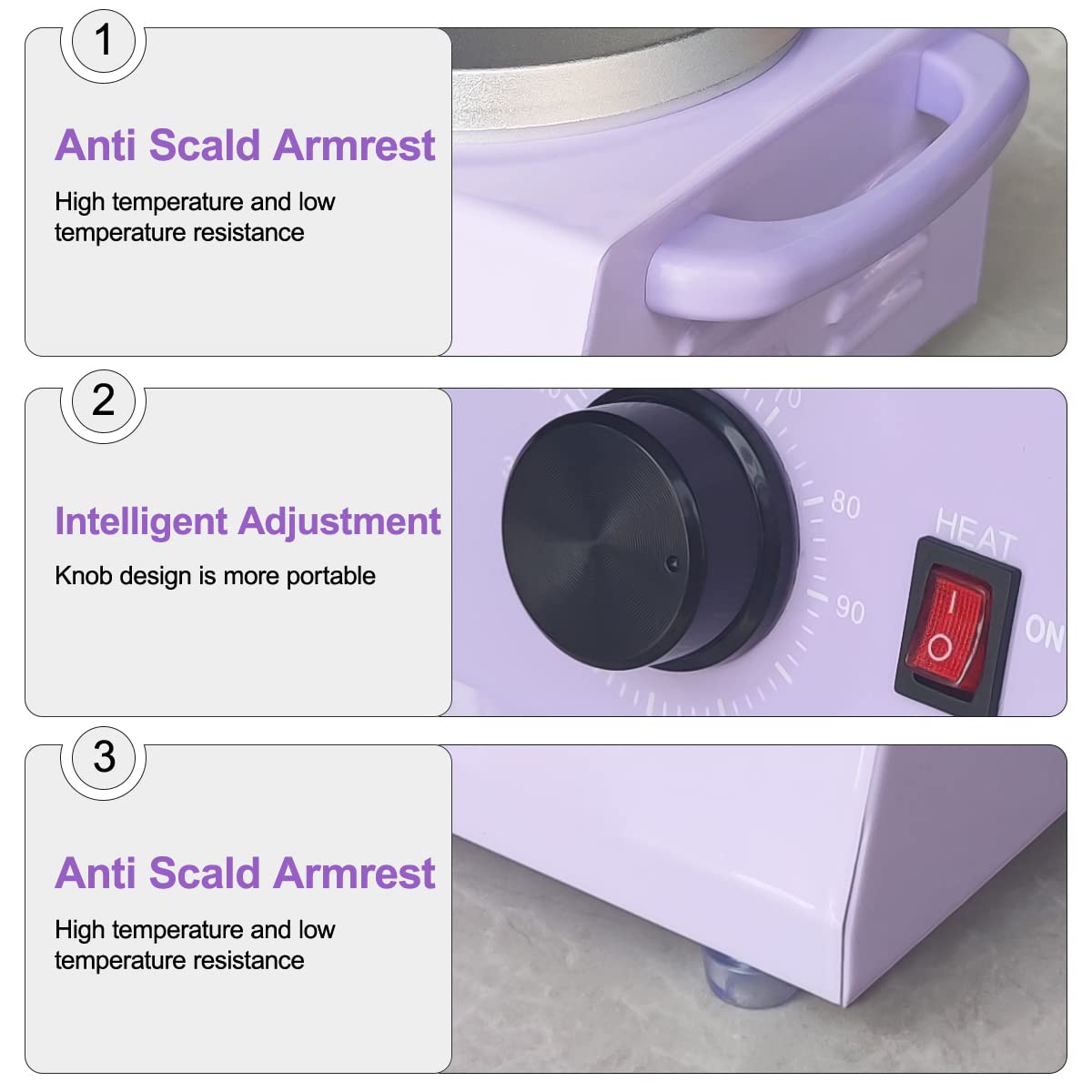 1

Anti Scald Armrest

High temperature and low temperature resistance

2

Intelligent Adjustment

Knob design is more portable

70
80
90

HEAT

ON

3

Anti Scald Armrest

High temperature and low temperature resistance