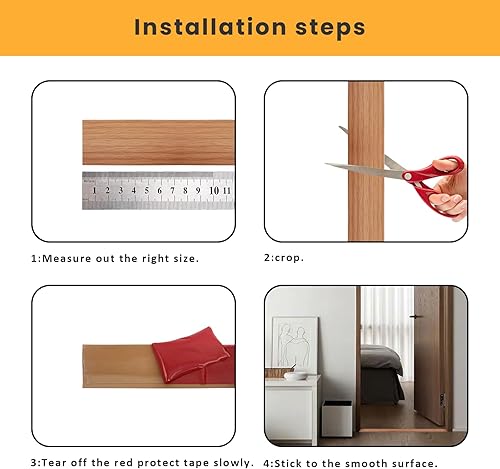 Installation steps

1 2 3 4 5 6 7 8 9 10 11

1:Measure out the right size.

2:crop.

3:Tear off the red protect tape slowly.

4:Stick to the smooth surface.