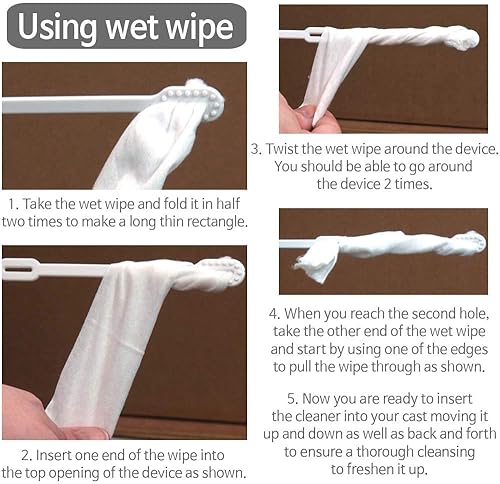 Using wet wipe

1. Take the wet wipe and fold it in half two times to make a long thin rectangle.

2. Insert one end of the wipe into the top opening of the device as shown.

3. Twist the wet wipe around the device. You should be able to go around the device 2 times.

4. When you reach the second hole, take the other end of the wet wipe and start by using one of the edges to pull the wipe through as shown.

5. Now you are ready to insert the cleaner into your cast moving it up and down as well as back and forth to ensure a thorough cleansing to freshen it up.